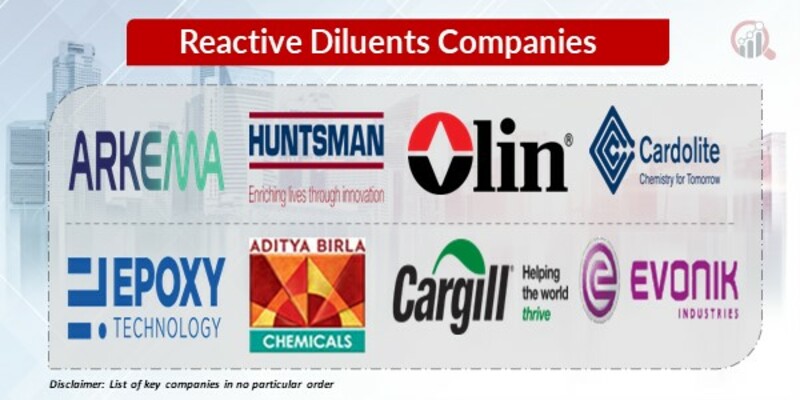 Reactive Diluents Companies

ARKEMA

HUNTSMAN
Enriching lives through innovation

Olin®

Cardolite
Chemistry for Tomorrow

EPOXY
TECHNOLOGY

ADITYA BIRLA
CHEMICALS

Cargill
Helping the world thrive

EVONIK
INDUSTRIES

Disclaimer: List of key companies in no particular order