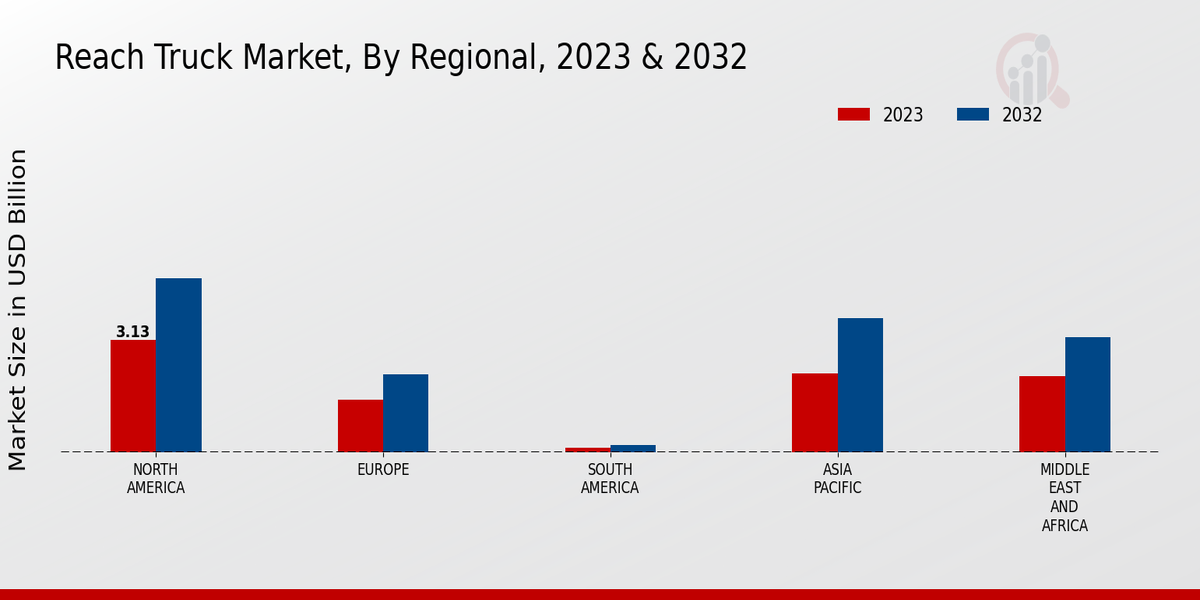 Reach Truck Market, By Regional, 2023 & 2032

2023
2032

Market Size in USD Billion

3.13

NORTH AMERICA
EUROPE
SOUTH AMERICA
ASIA PACIFIC
MIDDLE EAST AND AFRICA