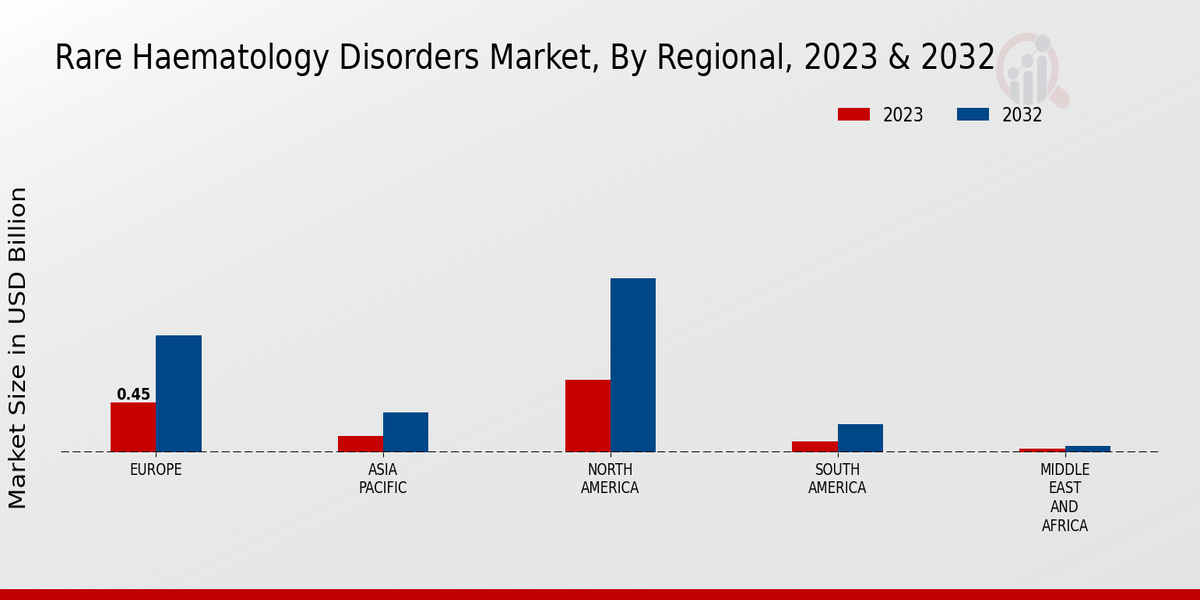 Rare Haematology Disorders Market, By Regional, 2023 & 2032

2023
2032

Market Size in USD Billion

0.45

EUROPE
ASIA PACIFIC
NORTH AMERICA
SOUTH AMERICA
MIDDLE EAST AND AFRICA