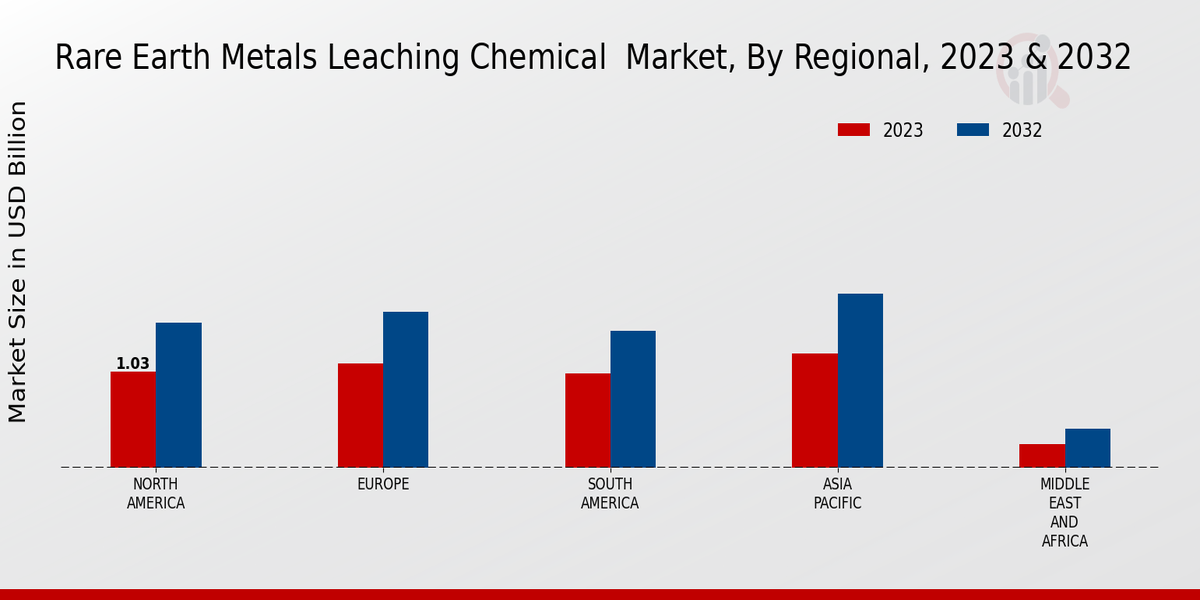 Rare Earth Metals Leaching Chemical  Market, By Regional, 2023 & 2032

2023
2032

Market Size in USD Billion

1.03

NORTH AMERICA
EUROPE
SOUTH AMERICA
ASIA PACIFIC
MIDDLE EAST AND AFRICA