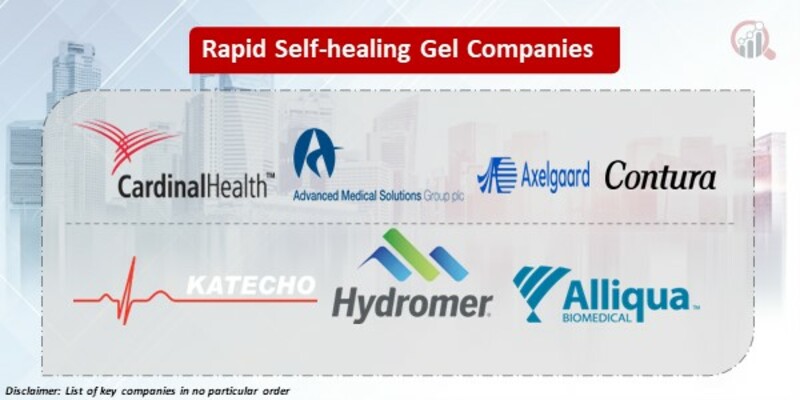 Rapid Self-healing Gel Companies

CardinalHealth™

Advanced Medical Solutions Group plc

Axelgaard

Contura

KATECHO

Hydromer

Alliqua™ BIOMEDICAL

Disclaimer: List of key companies in no particular order