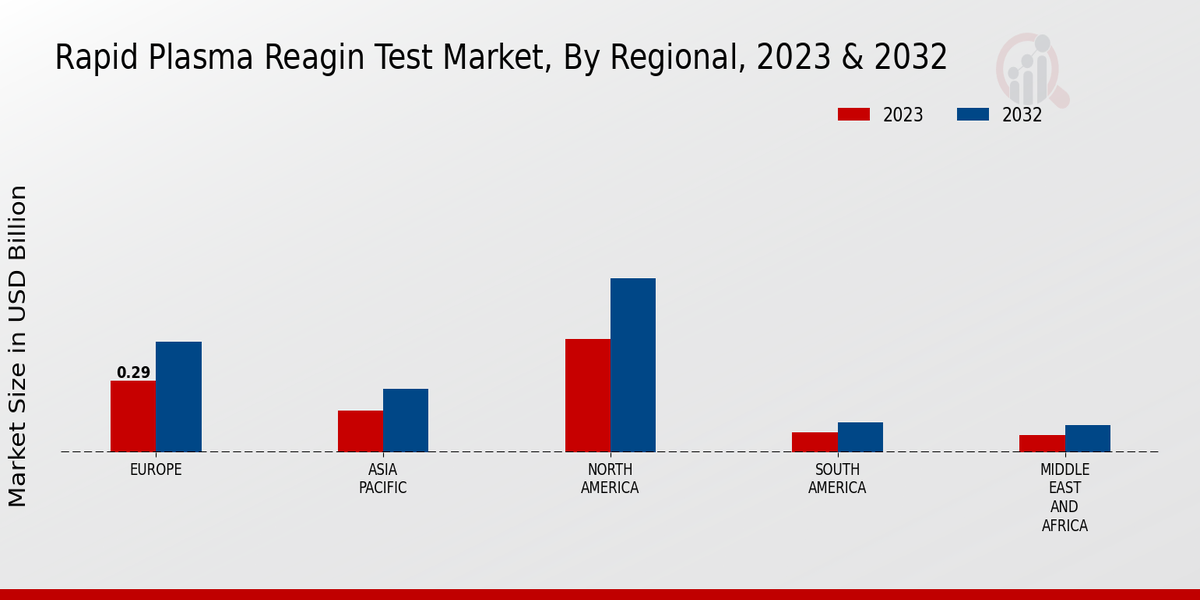 Rapid Plasma Reagin Test Market, By Regional, 2023 & 2032

2023
2032

Market Size in USD Billion

0.29

EUROPE
ASIA PACIFIC
NORTH AMERICA
SOUTH AMERICA
MIDDLE EAST AND AFRICA