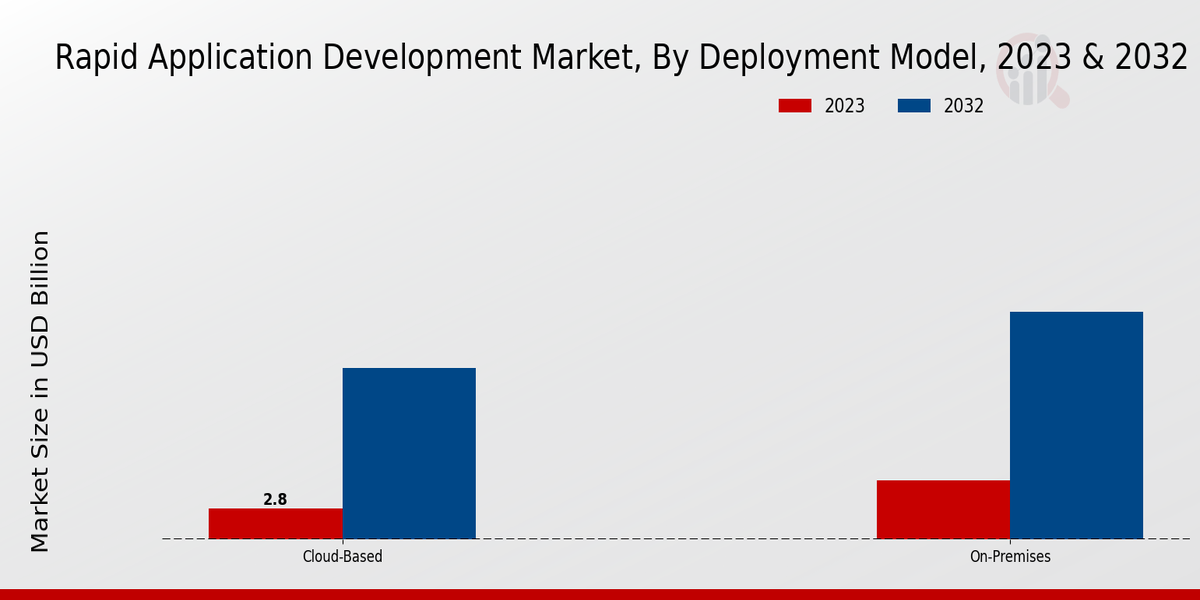 Rapid Application Development Market, By Deployment Model, 2023 & 2032

2023
2032

Market Size in USD Billion

2.8

Cloud-Based

On-Premises