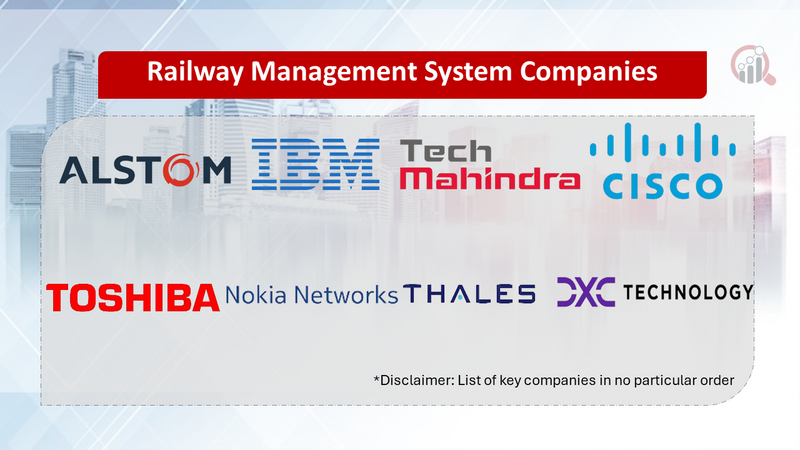 Railway Management System Companies

ALSTOM IBM Tech Mahindra CISCO

TOSHIBA Nokia Networks THALES DXC TECHNOLOGY

*Disclaimer: List of key companies in no particular order