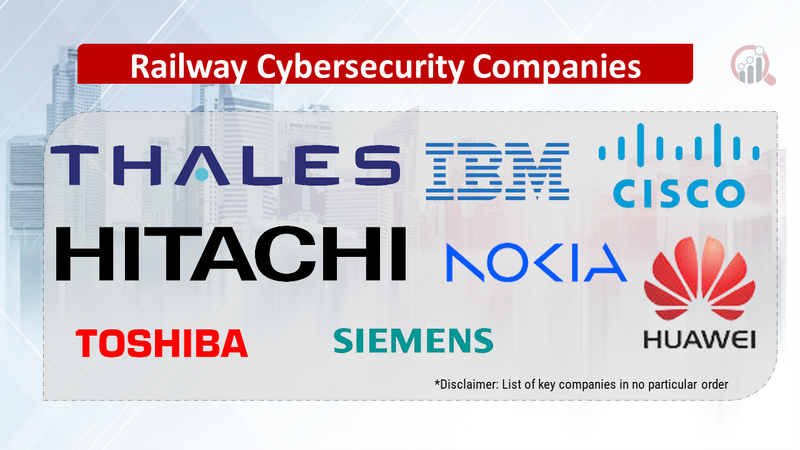 Railway Cybersecurity Companies

THALES

IBM

CISCO

HITACHI

NOKIA

HUAWEI

TOSHIBA

SIEMENS

*Disclaimer: List of key companies in no particular order