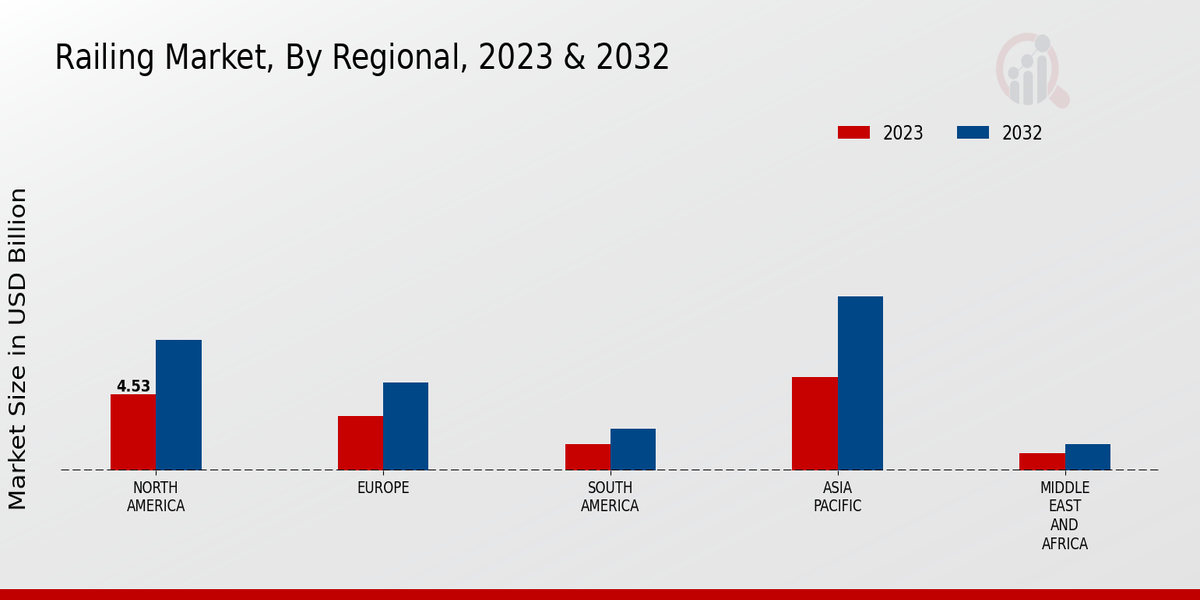 Railing Market, By Regional, 2023 & 2032

2023 2032

Market Size in USD Billion

4.53

NORTH AMERICA

EUROPE

SOUTH AMERICA

ASIA PACIFIC

MIDDLE EAST AND AFRICA