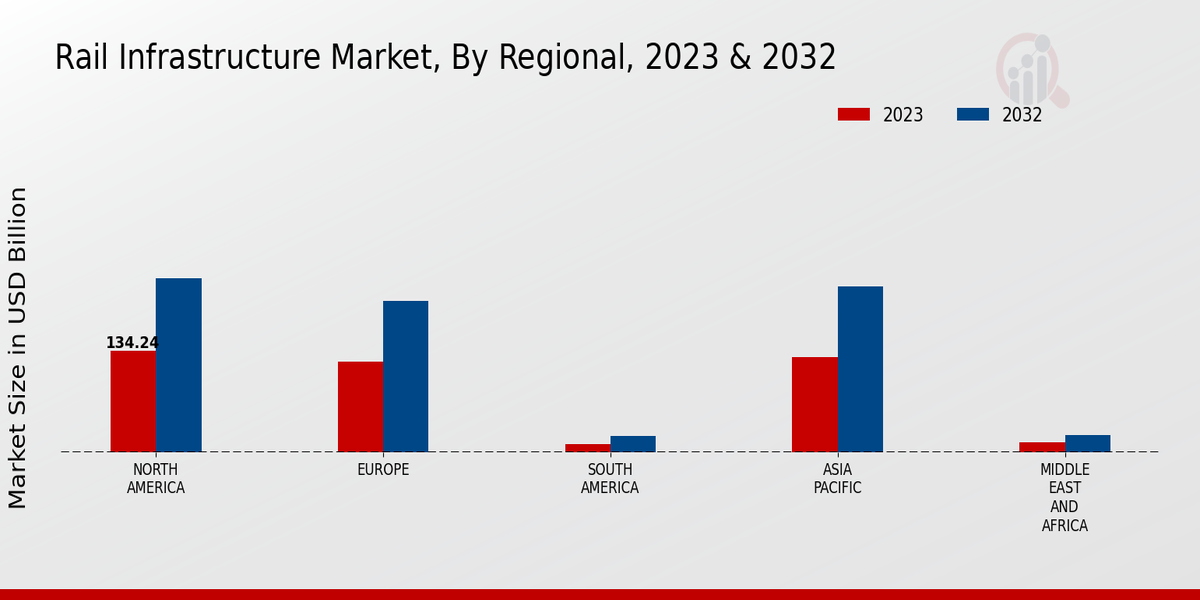 Rail Infrastructure Market, By Regional, 2023 & 2032

2023
2032

Market Size in USD Billion

134.24

NORTH AMERICA
EUROPE
SOUTH AMERICA
ASIA PACIFIC
MIDDLE EAST AND AFRICA