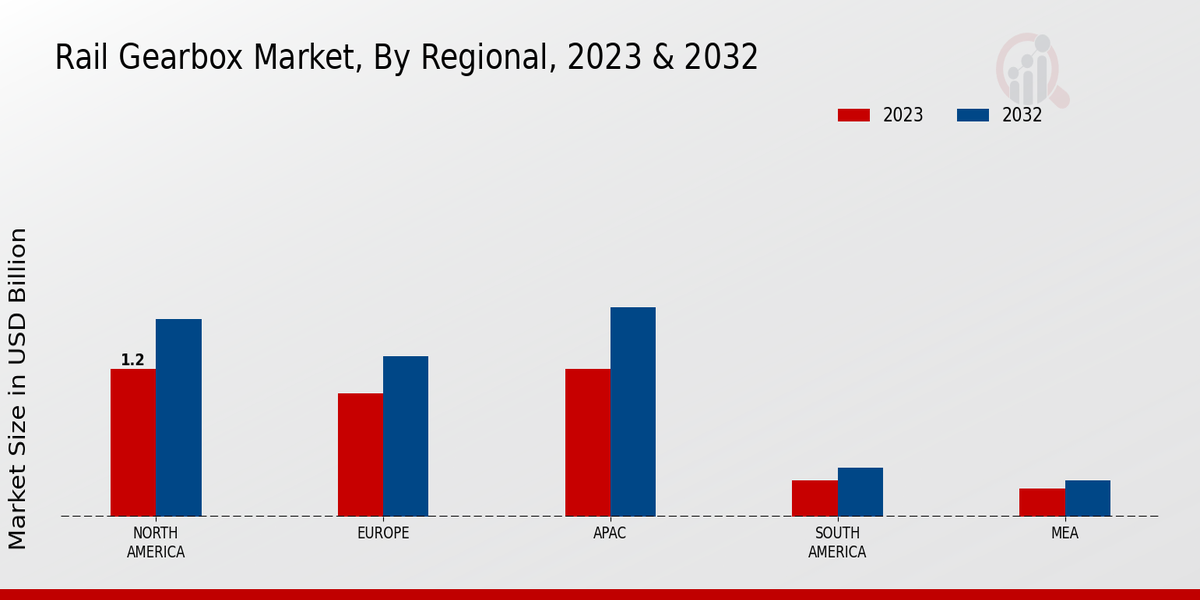 Rail Gearbox Market, By Regional, 2023 & 2032

2023
2032

Market Size in USD Billion

1.2

NORTH AMERICA
EUROPE
APAC
SOUTH AMERICA
MEA