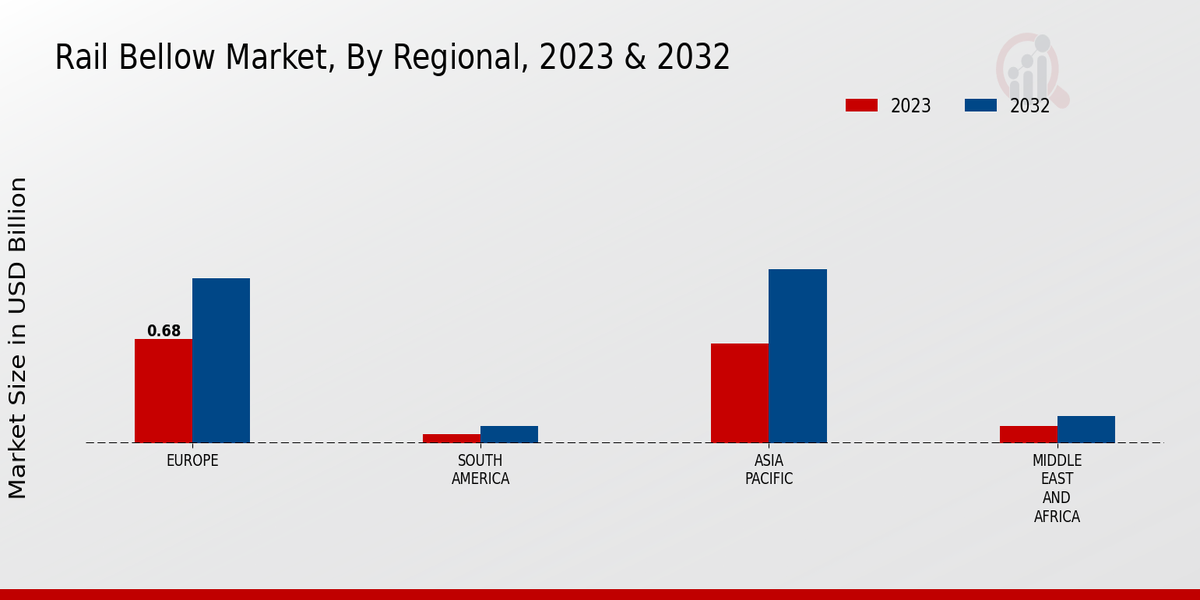 Rail Bellow Market, By Regional, 2023 & 2032

2023
2032

Market Size in USD Billion

0.68

EUROPE
SOUTH AMERICA
ASIA PACIFIC
MIDDLE EAST AND AFRICA