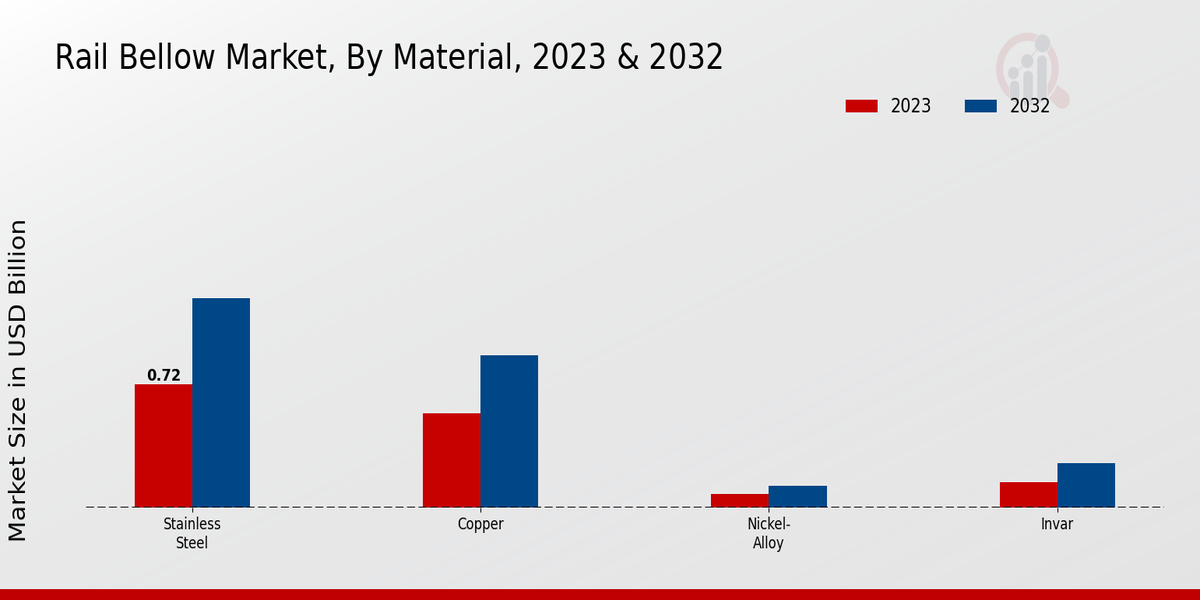 Rail Bellow Market, By Material, 2023 & 2032

2023
2032

Market Size in USD Billion

0.72

Stainless Steel

Copper

Nickel-Alloy

Invar