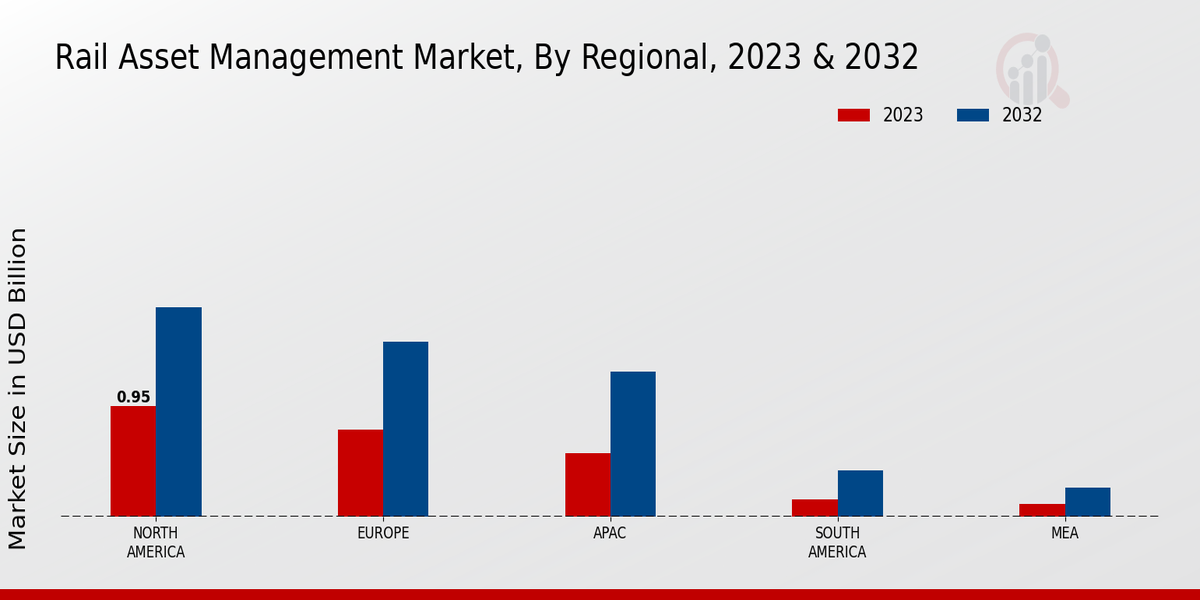 Rail Asset Management Market, By Regional, 2023 & 2032

2023
2032

Market Size in USD Billion

0.95

NORTH AMERICA
EUROPE
APAC
SOUTH AMERICA
MEA