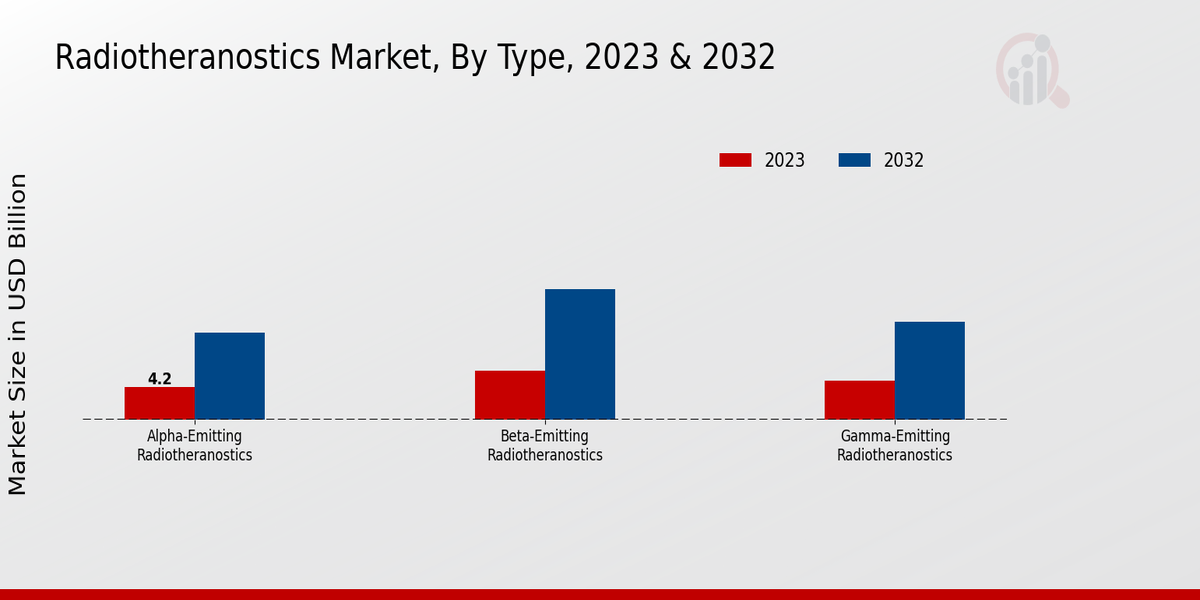 Radiotheranostics Market, By Type, 2023 & 2032

2023 2032

Market Size in USD Billion

4.2

Alpha-Emitting Radiotheranostics

Beta-Emitting Radiotheranostics

Gamma-Emitting Radiotheranostics