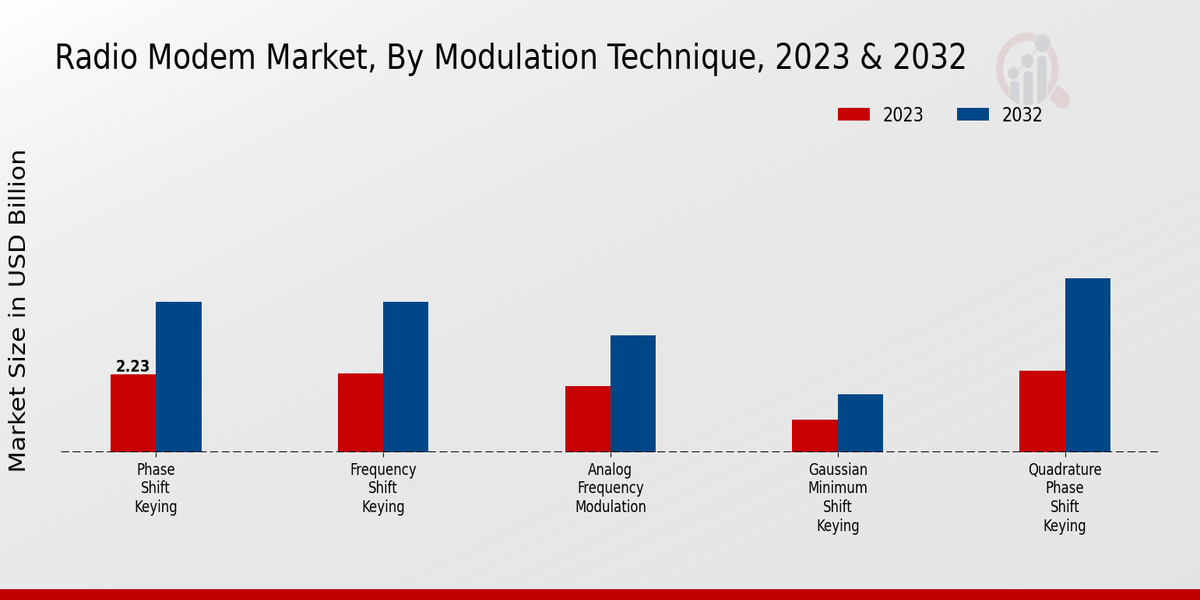 Radio Modem Market, By Modulation Technique, 2023 & 2032

2023
2032

Market Size in USD Billion

2.23

Phase Shift Keying

Frequency Shift Keying

Analog Frequency Modulation

Gaussian Minimum Shift Keying

Quadrature Phase Shift Keying