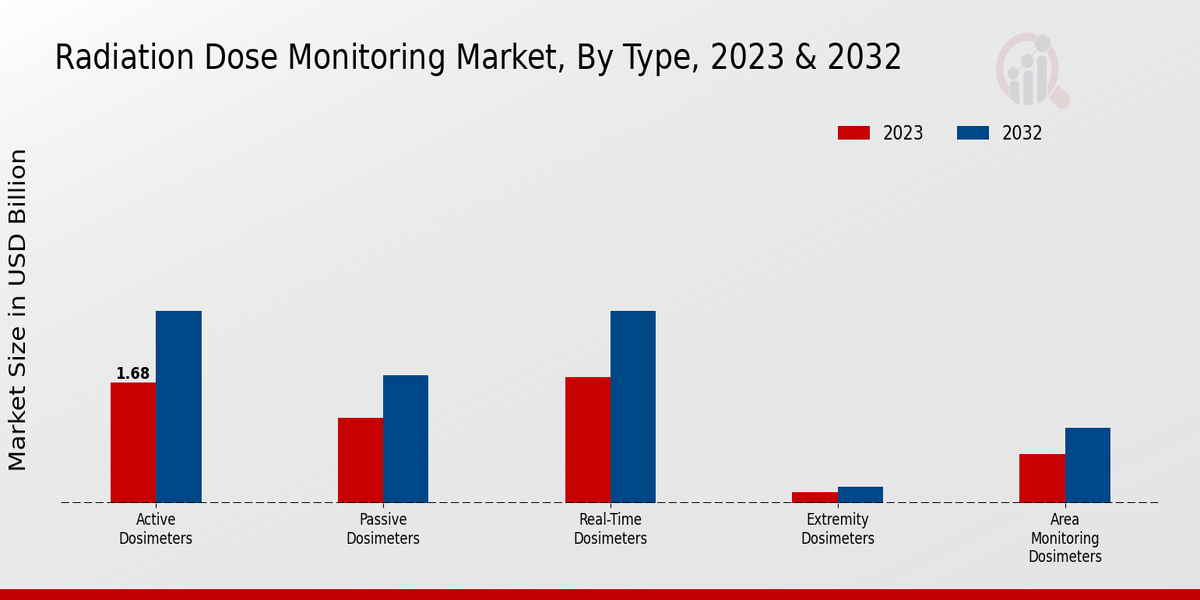 Radiation Dose Monitoring Market, By Type, 2023 & 2032

2023
2032

Market Size in USD Billion

1.68

Active Dosimeters
Passive Dosimeters
Real-Time Dosimeters
Extremity Dosimeters
Area Monitoring Dosimeters