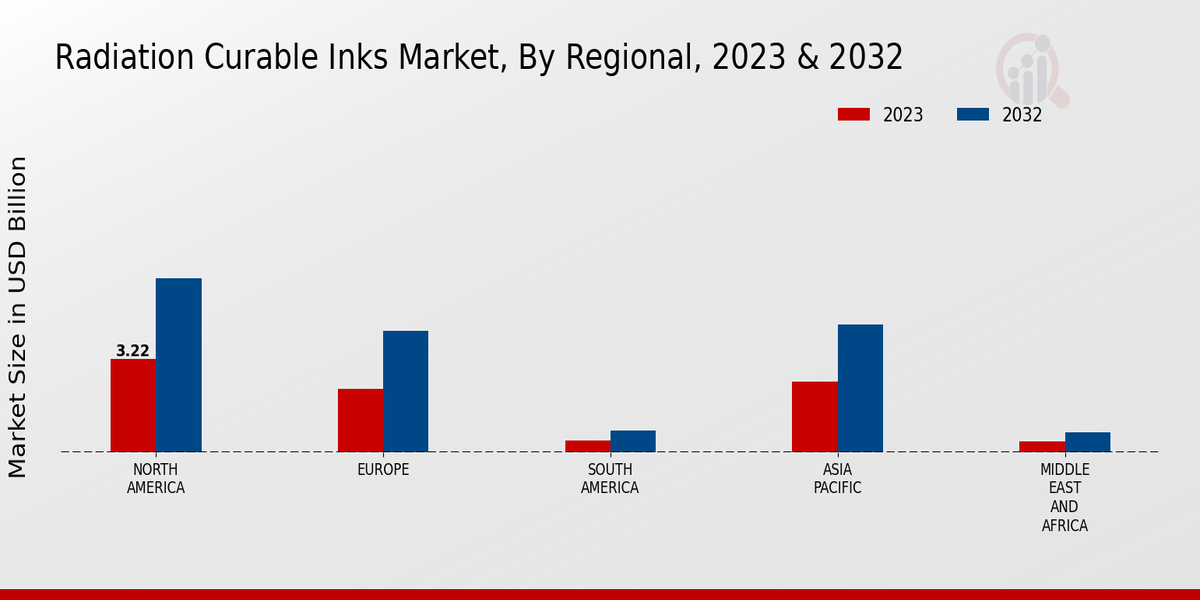 Radiation Curable Inks Market, By Regional, 2023 & 2032

2023 2032

Market Size in USD Billion

3.22

NORTH AMERICA

EUROPE

SOUTH AMERICA

ASIA PACIFIC

MIDDLE EAST AND AFRICA