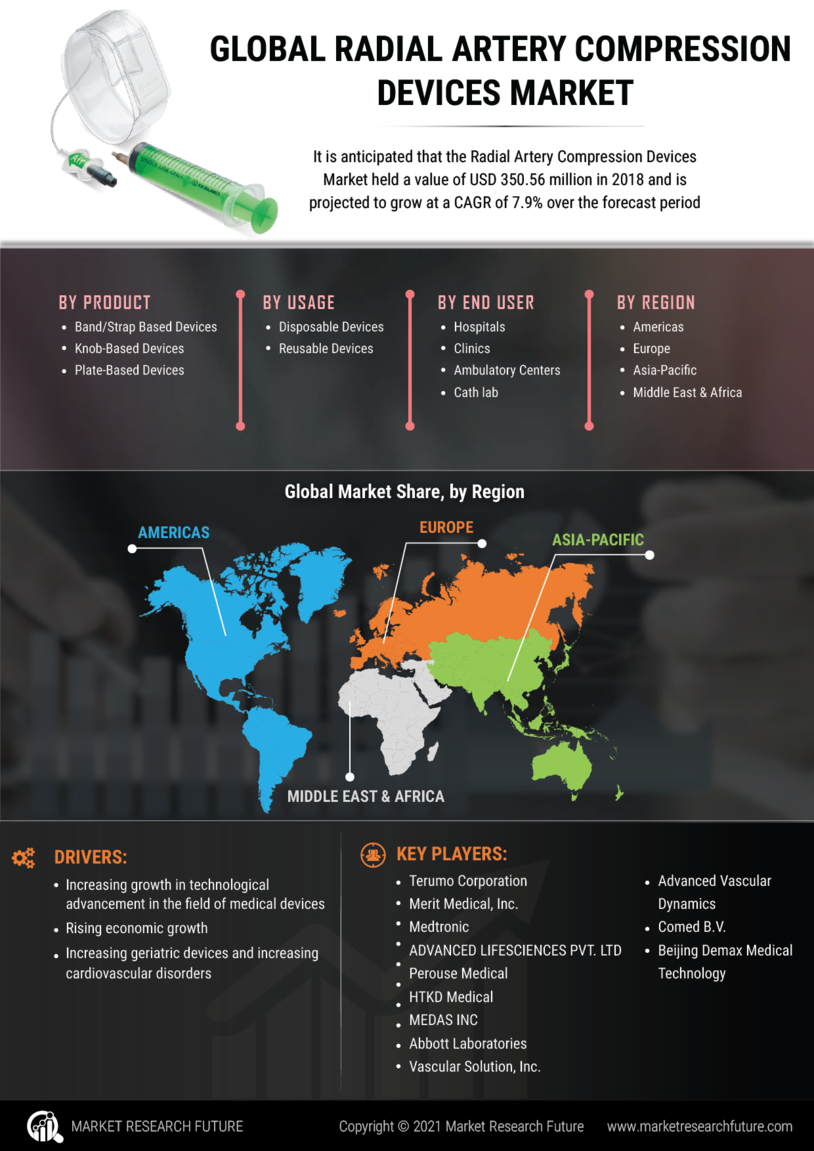 GLOBAL RADIAL ARTERY COMPRESSION DEVICES MARKET

It is anticipated that the Radial Artery Compression Devices Market held a value of USD 350.56 million in 2018 and is projected to grow at a CAGR of 7.9% over the forecast period

BY PRODUCT
- Band/Strap Based Devices
- Knob-Based Devices
- Plate-Based Devices

BY USAGE
- Disposable Devices
- Reusable Devices

BY END USER
- Hospitals
- Clinics
- Ambulatory Centers
- Cath lab

BY REGION
- Americas
- Europe
- Asia-Pacific
- Middle East & Africa

Global Market Share, by Region

AMERICAS

EUROPE

ASIA-PACIFIC

MIDDLE EAST & AFRICA

DRIVERS:
- Increasing growth in technological advancement in the field of medical devices
- Rising economic growth
- Increasing geriatric devices and increasing cardiovascular disorders

KEY PLAYERS:
- Terumo Corporation
- Merit Medical, Inc.
- Medtronic
- ADVANCED LIFESCIENCES PVT. LTD
- Perouse Medical
- HTKD Medical
- MEDAS INC
- Abbott Laboratories
- Vascular Solution, Inc.
- Advanced Vascular Dynamics
- Comed B.V.
- Beijing Demax Medical Technology

MARKET RESEARCH FUTURE

Copyright © 2021 Market Research Future

www.marketresearchfuture.com