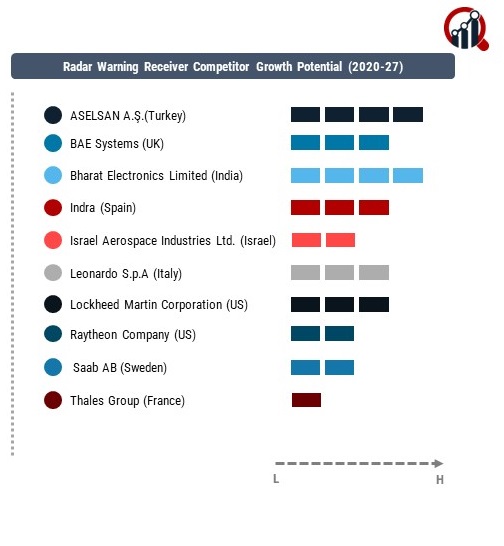 Radar Warning Receiver Competitor Growth Potential (2020-27)

ASELSAN A.Ş.(Turkey)

BAE Systems (UK)

Bharat Electronics Limited (India)

Indra (Spain)

Israel Aerospace Industries Ltd. (Israel)

Leonardo S.p.A (Italy)

Lockheed Martin Corporation (US)

Raytheon Company (US)

Saab AB (Sweden)

Thales Group (France)

L

H