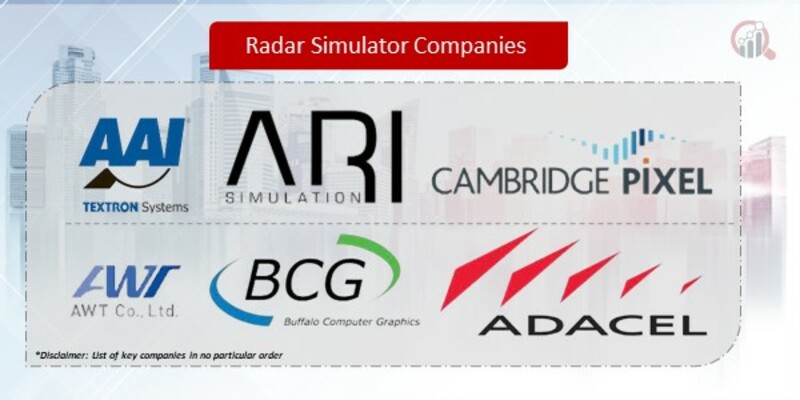 Radar Simulator Companies

AAI
TEXTRON Systems

ARI
SIMULATION

CAMBRIDGE PIXEL

AWT
AWT Co., Ltd.

BCG
Buffalo Computer Graphics

ADACEL

*Disclaimer: List of key companies in no particular order