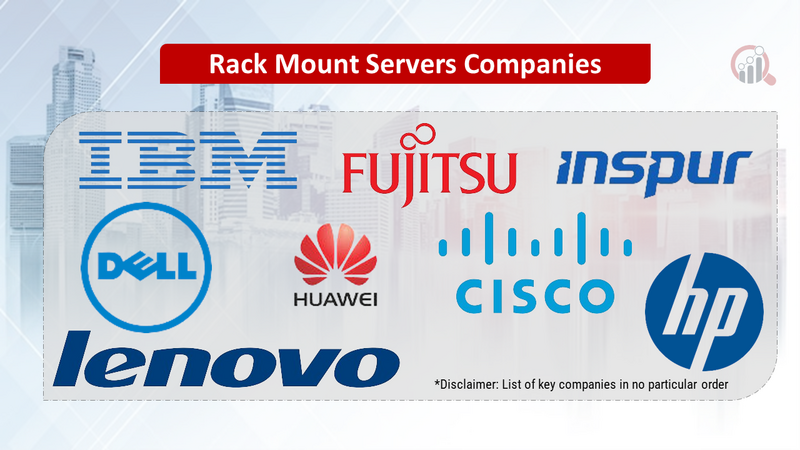 Rack Mount Servers Companies

IBM

FUJITSU

inspur

DELL

HUAWEI

CISCO

hp

lenovo

*Disclaimer: List of key companies in no particular order