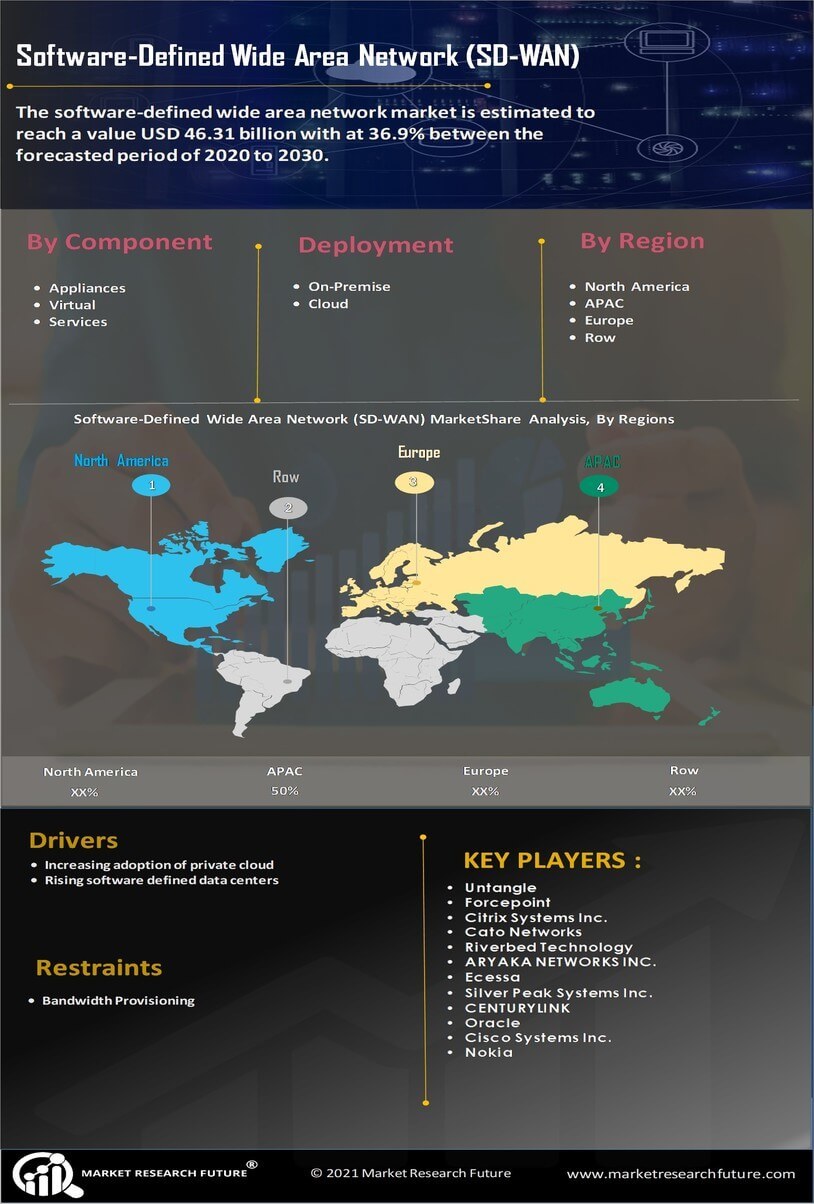 Software-Defined Wide Area Network (SD-WAN)

The software-defined wide area network market is estimated to reach a value USD 46.31 billion with at 36.9% between the forecasted period of 2020 to 2030.

By Component

- Appliances
- Virtual
- Services

Deployment

- On-Premise
- Cloud

By Region

- North America
- APAC
- Europe
- Row

Software-Defined Wide Area Network (SD-WAN) MarketShare Analysis, By Regions

North America 1

Row 2

Europe 3

APAC 4

| North America | APAC | Europe | Row |
|---|---|---|---|
| XX% | 50% | XX% | XX% |

Drivers

- Increasing adoption of private cloud
- Rising software defined data centers

Restraints

- Bandwidth Provisioning

KEY PLAYERS :

- Untangle
- Forcepoint
- Citrix Systems Inc.
- Cato Networks
- Riverbed Technology
- ARYAKA NETWORKS INC.
- Ecessa
- Silver Peak Systems Inc.
- CENTURYLINK
- Oracle
- Cisco Systems Inc.
- Nokia

MARKET RESEARCH FUTURE®

© 2021 Market Research Future

www.marketresearchfuture.com