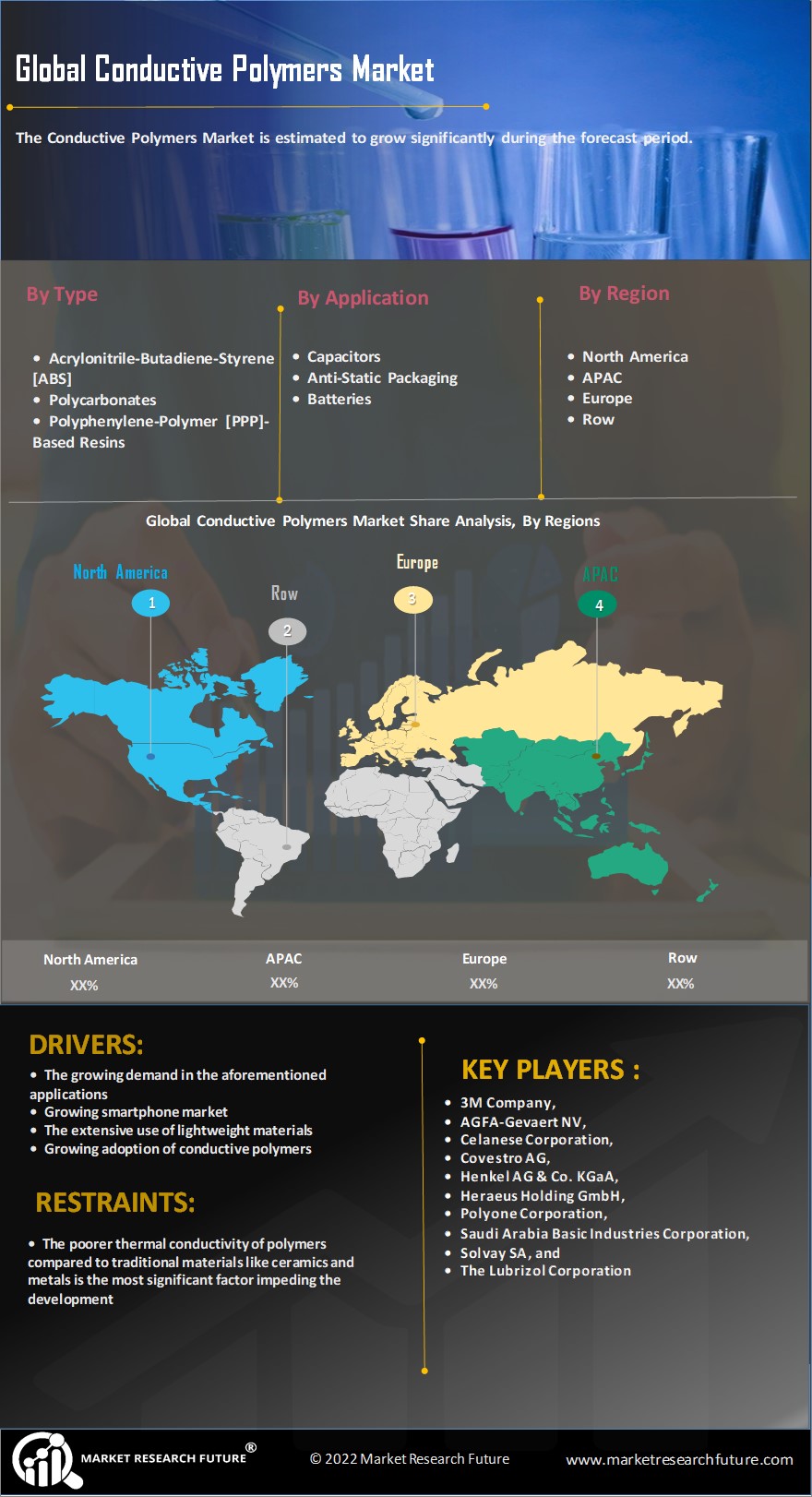 Global Conductive Polymers Market

The Conductive Polymers Market is estimated to grow significantly during the forecast period.

By Type

• Acrylonitrile-Butadiene-Styrene [ABS]
• Polycarbonates
• Polyphenylene-Polymer [PPP]-Based Resins

By Application

• Capacitors
• Anti-Static Packaging
• Batteries

By Region

• North America
• APAC
• Europe
• Row

Global Conductive Polymers Market Share Analysis, By Regions

North America
1
Row
2
Europe
3
APAC
4

| North America | APAC | Europe | Row |
|---|---|---|---|
| XX% | XX% | XX% | XX% |

DRIVERS:

• The growing demand in the aforementioned applications
• Growing smartphone market
• The extensive use of lightweight materials
• Growing adoption of conductive polymers

RESTRAINTS:

• The poorer thermal conductivity of polymers compared to traditional materials like ceramics and metals is the most significant factor impeding the development

KEY PLAYERS :

• 3M Company,
• AGFA-Gevaert NV,
• Celanese Corporation,
• Covestro AG,
• Henkel AG & Co. KGaA,
• Heraeus Holding GmbH,
• Polyone Corporation,
• Saudi Arabia Basic Industries Corporation,
• Solvay SA, and
• The Lubrizol Corporation

MARKET RESEARCH FUTURE®

© 2022 Market Research Future

www.marketresearchfuture.com