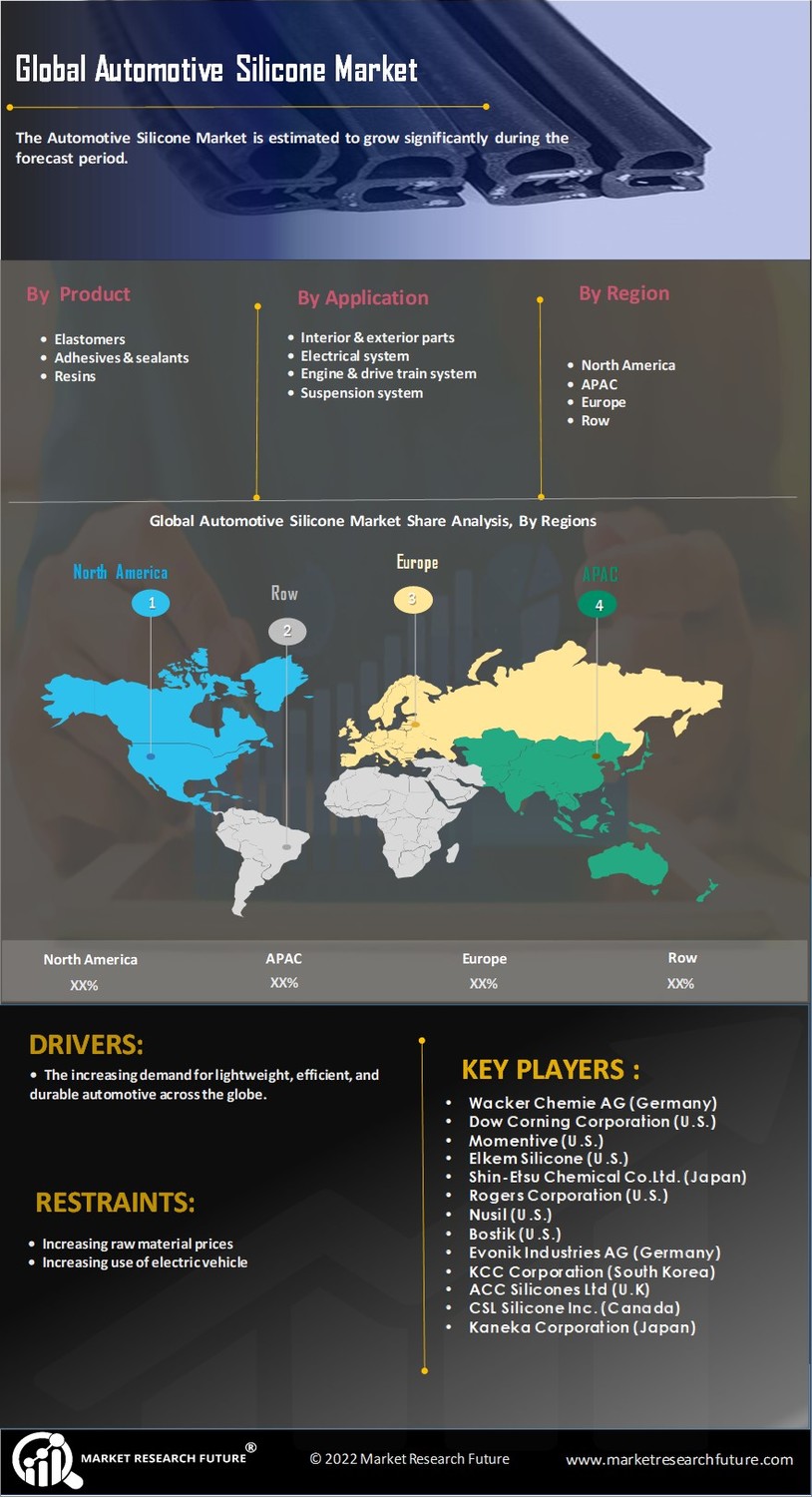 Global Automotive Silicone Market

The Automotive Silicone Market is estimated to grow significantly during the forecast period.

By Product

- Elastomers
- Adhesives & sealants
- Resins

By Application

- Interior & exterior parts
- Electrical system
- Engine & drive train system
- Suspension system

By Region

- North America
- APAC
- Europe
- Row

Global Automotive Silicone Market Share Analysis, By Regions

North America 1
Row 2
Europe 3
APAC 4

| North America | APAC | Europe | Row |
|---|---|---|---|
| XX% | XX% | XX% | XX% |

DRIVERS:

- The increasing demand for lightweight, efficient, and durable automotive across the globe.

RESTRAINTS:

- Increasing raw material prices
- Increasing use of electric vehicle

KEY PLAYERS :

- Wacker Chemie AG (Germany)
- Dow Corning Corporation (U.S.)
- Momentive (U.S.)
- Elkem Silicone (U.S.)
- Shin-Etsu Chemical Co.Ltd. (Japan)
- Rogers Corporation (U.S.)
- Nusil (U.S.)
- Bostik (U.S.)
- Evonik Industries AG (Germany)
- KCC Corporation (South Korea)
- ACC Silicones Ltd (U.K)
- CSL Silicone Inc. (Canada)
- Kaneka Corporation (Japan)

MARKET RESEARCH FUTURE®

© 2022 Market Research Future

www.marketresearchfuture.com