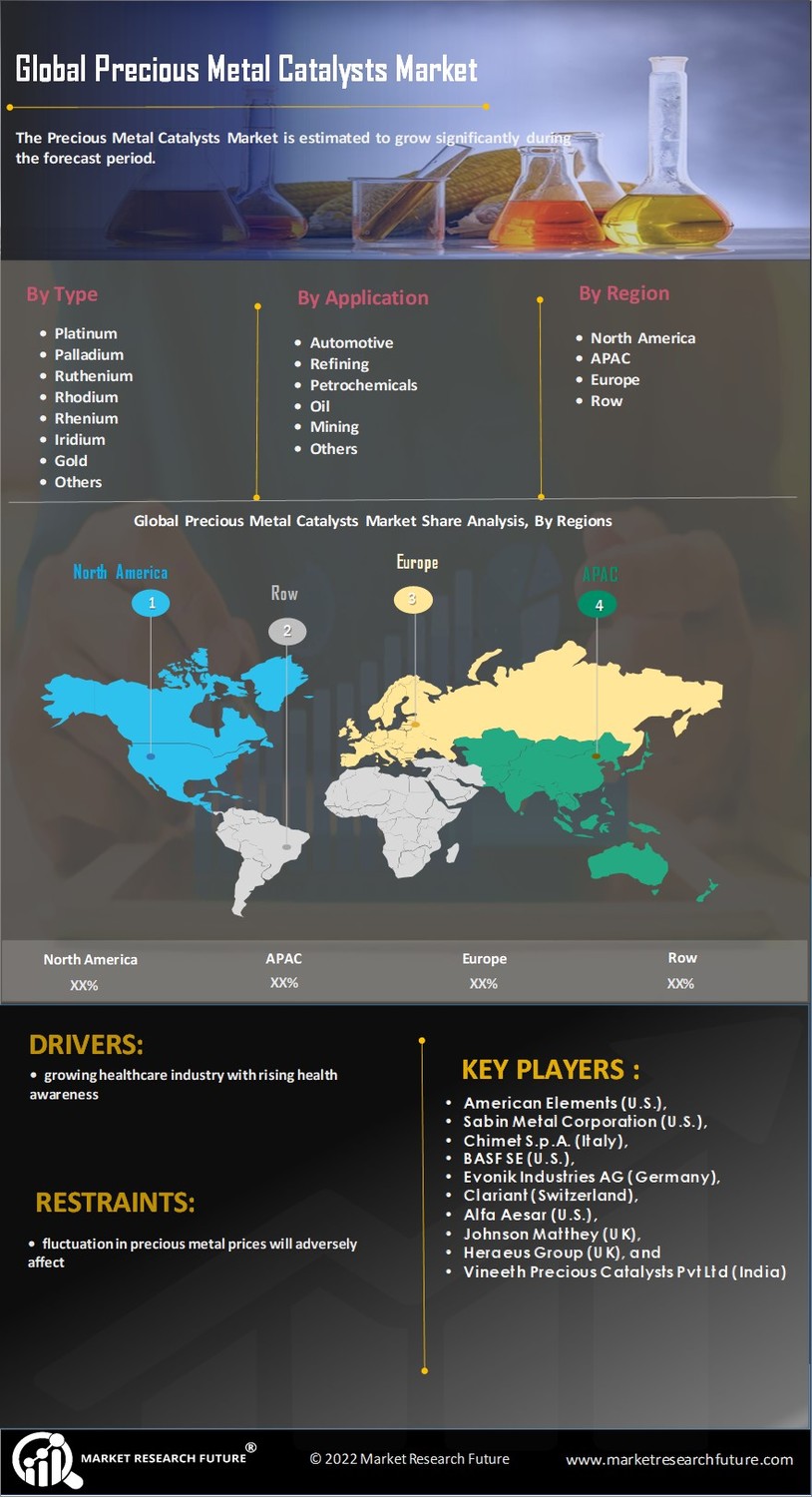 Global Precious Metal Catalysts Market

The Precious Metal Catalysts Market is estimated to grow significantly during the forecast period.

By Type
- Platinum
- Palladium
- Ruthenium
- Rhodium
- Rhenium
- Iridium
- Gold
- Others

By Application
- Automotive
- Refining
- Petrochemicals
- Oil
- Mining
- Others

By Region
- North America
- APAC
- Europe
- Row

Global Precious Metal Catalysts Market Share Analysis, By Regions

North America
1

Row
2

Europe
3

APAC
4

| North America | APAC | Europe | Row |
|---|---|---|---|
| XX% | XX% | XX% | XX% |

DRIVERS:
- growing healthcare industry with rising health awareness

RESTRAINTS:
- fluctuation in precious metal prices will adversely affect

KEY PLAYERS :
- American Elements (U.S.),
- Sabin Metal Corporation (U.S.),
- Chimet S.p.A. (Italy),
- BASF SE (U.S.),
- Evonik Industries AG (Germany),
- Clariant (Switzerland),
- Alfa Aesar (U.S.),
- Johnson Matthey (UK),
- Heraeus Group (UK), and
- Vineeth Precious Catalysts Pvt Ltd (India)

MARKET RESEARCH FUTURE®

© 2022 Market Research Future

www.marketresearchfuture.com