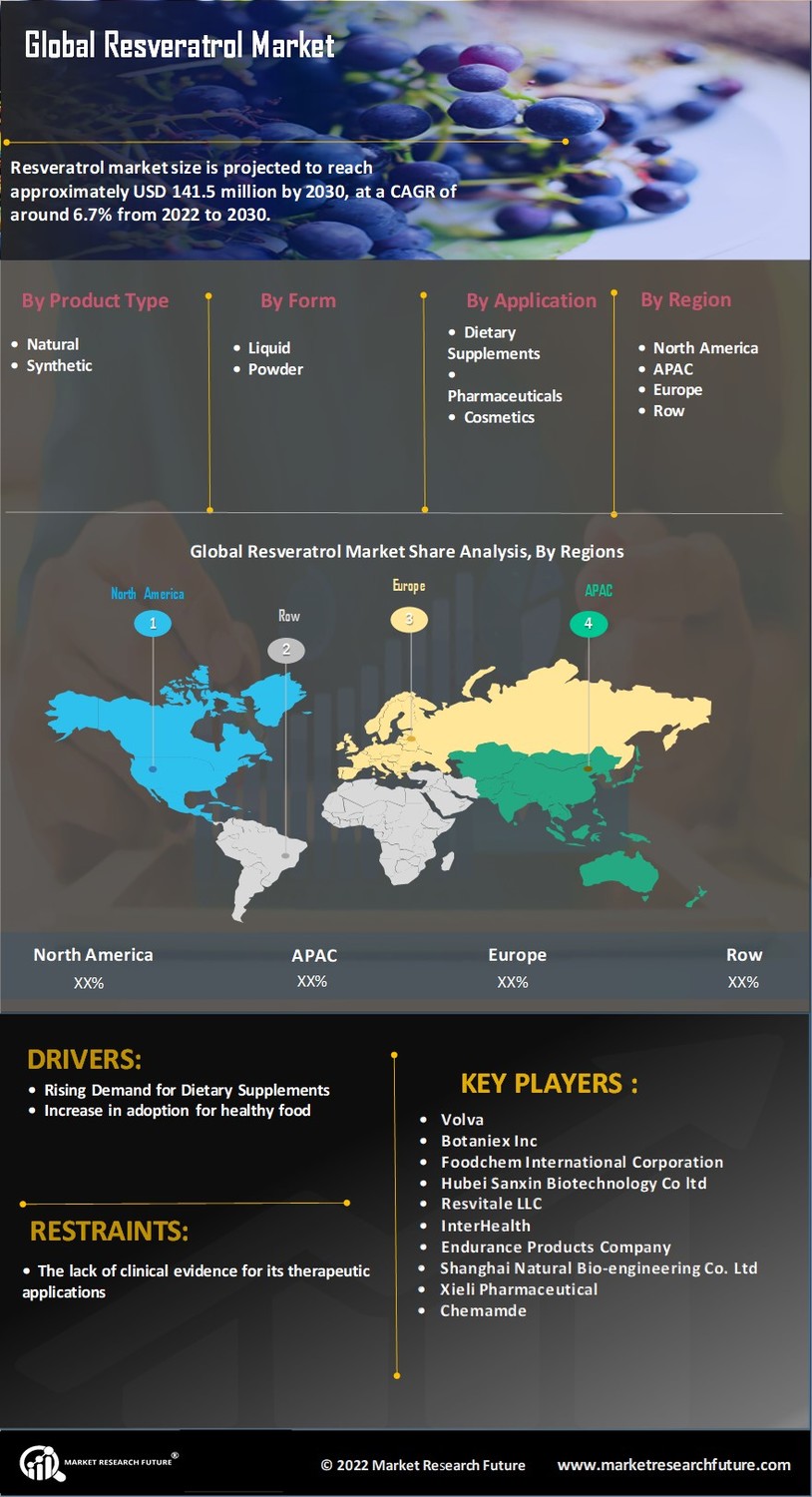 Global Resveratrol Market

Resveratrol market size is projected to reach approximately USD 141.5 million by 2030, at a CAGR of around 6.7% from 2022 to 2030.

By Product Type
• Natural
• Synthetic

By Form
• Liquid
• Powder

By Application
• Dietary Supplements
• Pharmaceuticals
• Cosmetics

By Region
• North America
• APAC
• Europe
• Row

Global Resveratrol Market Share Analysis, By Regions

North America 1
Row 2
Europe 3
APAC 4

| North America | APAC | Europe | Row |
|---|---|---|---|
| XX% | XX% | XX% | XX% |

DRIVERS:
• Rising Demand for Dietary Supplements
• Increase in adoption for healthy food

RESTRAINTS:
• The lack of clinical evidence for its therapeutic applications

KEY PLAYERS :
• Volva
• Botaniex Inc
• Foodchem International Corporation
• Hubei Sanxin Biotechnology Co ltd
• Resvitale LLC
• InterHealth
• Endurance Products Company
• Shanghai Natural Bio-engineering Co. Ltd
• Xieli Pharmaceutical
• Chemamde

MARKET RESEARCH FUTURE®

© 2022 Market Research Future www.marketresearchfuture.com