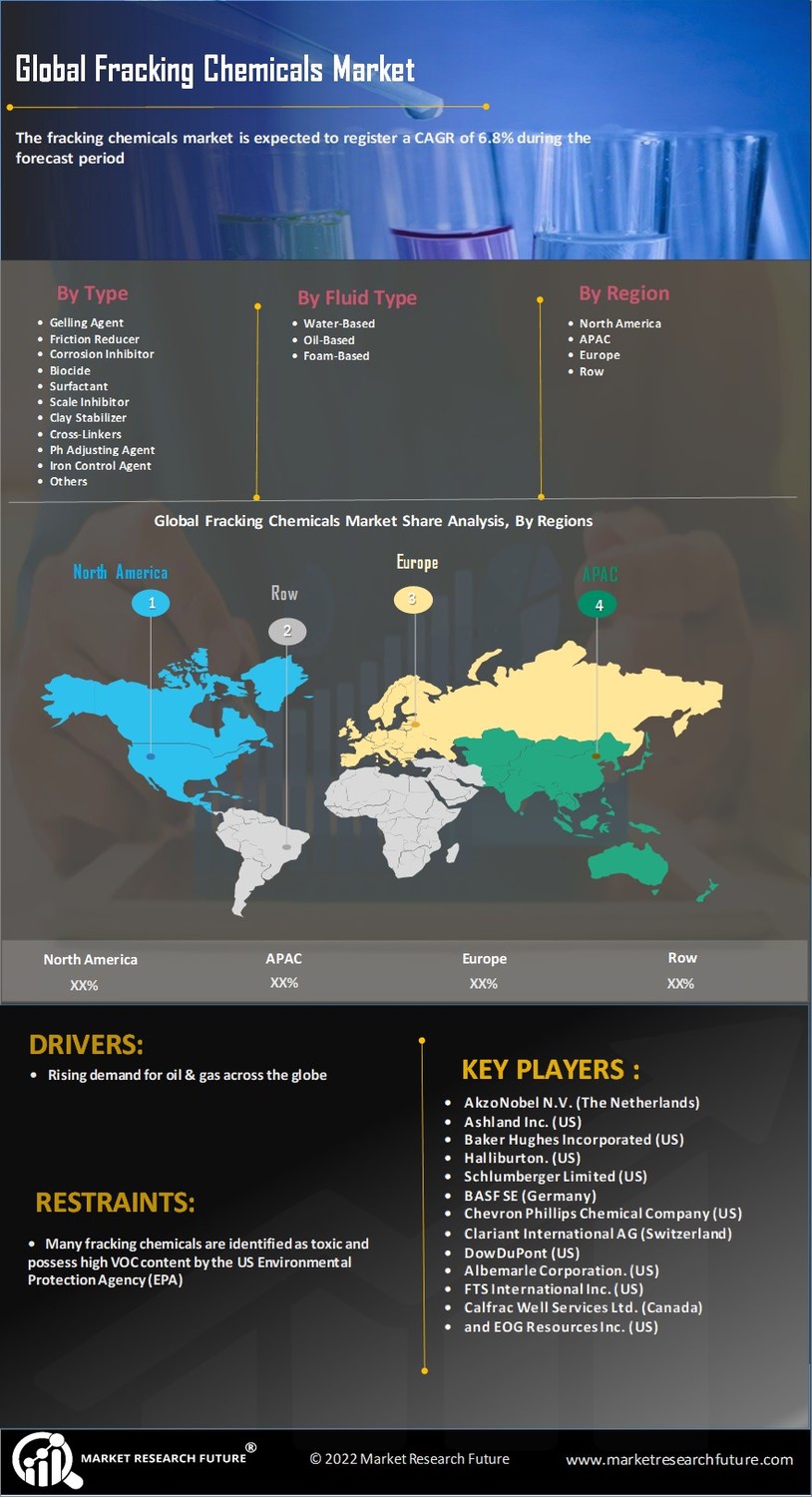 Global Fracking Chemicals Market

The fracking chemicals market is expected to register a CAGR of 6.8% during the forecast period

By Type
- Gelling Agent
- Friction Reducer
- Corrosion Inhibitor
- Biocide
- Surfactant
- Scale Inhibitor
- Clay Stabilizer
- Cross-Linkers
- Ph Adjusting Agent
- Iron Control Agent
- Others

By Fluid Type
- Water-Based
- Oil-Based
- Foam-Based

By Region
- North America
- APAC
- Europe
- Row

Global Fracking Chemicals Market Share Analysis, By Regions

North America
1
Row
2
Europe
3
APAC
4

| North America | APAC | Europe | Row |
|---|---|---|---|
| XX% | XX% | XX% | XX% |

DRIVERS:
- Rising demand for oil & gas across the globe

RESTRAINTS:
- Many fracking chemicals are identified as toxic and possess high VOC content by the US Environmental Protection Agency (EPA)

KEY PLAYERS :
- AkzoNobel N.V. (The Netherlands)
- Ashland Inc. (US)
- Baker Hughes Incorporated (US)
- Halliburton. (US)
- Schlumberger Limited (US)
- BASF SE (Germany)
- Chevron Phillips Chemical Company (US)
- Clariant International AG (Switzerland)
- DowDuPont (US)
- Albemarle Corporation. (US)
- FTS International Inc. (US)
- Calfrac Well Services Ltd. (Canada)
- and EOG Resources Inc. (US)

MARKET RESEARCH FUTURE®
© 2022 Market Research Future
www.marketresearchfuture.com