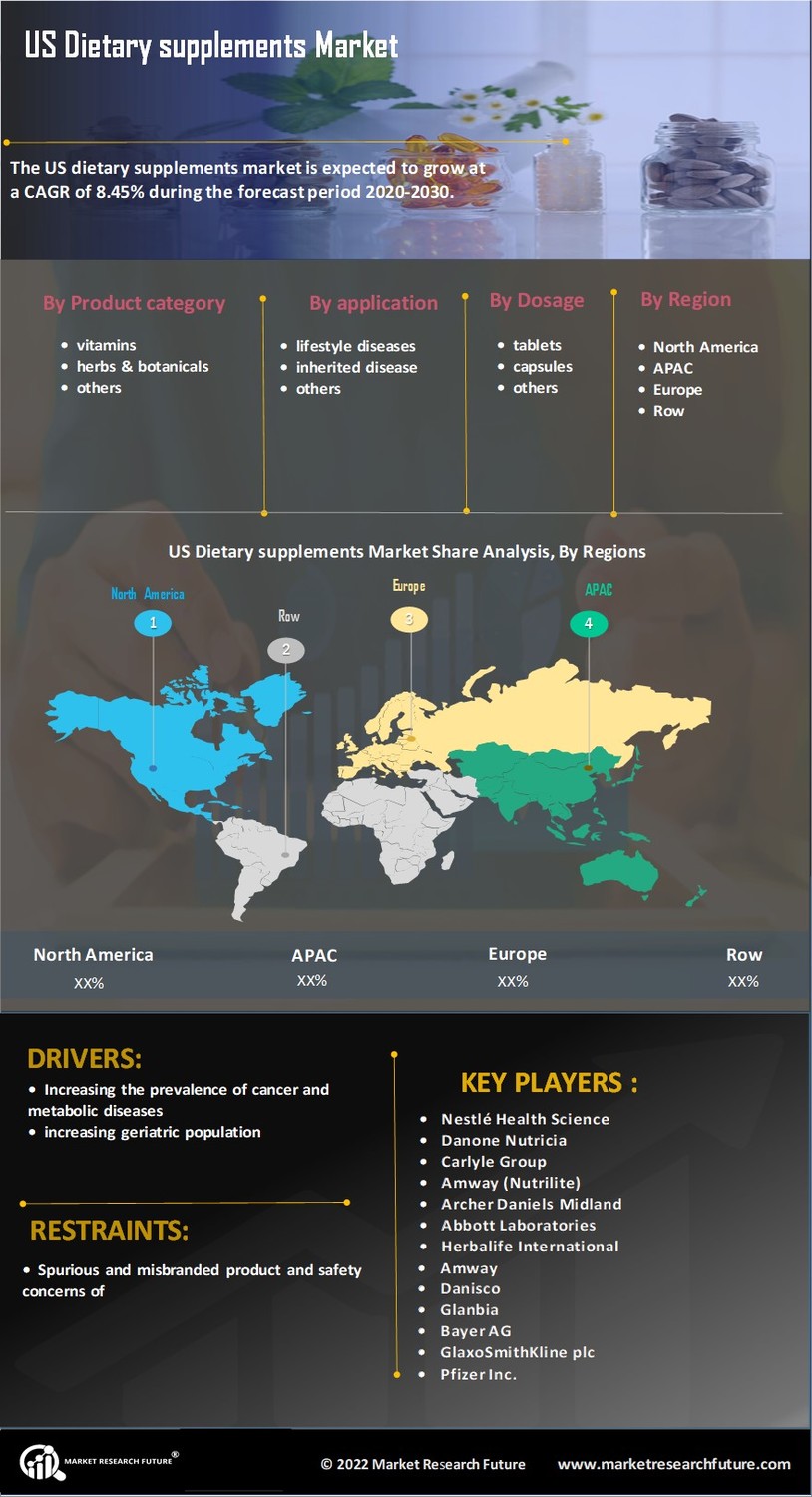 US Dietary supplements Market

The US dietary supplements market is expected to grow at a CAGR of 8.45% during the forecast period 2020-2030.

By Product category
- vitamins
- herbs & botanicals
- others

By application
- lifestyle diseases
- inherited disease
- others

By Dosage
- tablets
- capsules
- others

By Region
- North America
- APAC
- Europe
- Row

US Dietary supplements Market Share Analysis, By Regions

North America
1
Row
2
Europe
3
APAC
4

North America
XX%

APAC
XX%

Europe
XX%

Row
XX%

DRIVERS:
- Increasing the prevalence of cancer and metabolic diseases
- increasing geriatric population

RESTRAINTS:
- Spurious and misbranded product and safety concerns of

KEY PLAYERS :
- Nestlé Health Science
- Danone Nutricia
- Carlyle Group
- Amway (Nutrilite)
- Archer Daniels Midland
- Abbott Laboratories
- Herbalife International
- Amway
- Danisco
- Glanbia
- Bayer AG
- GlaxoSmithKline plc
- Pfizer Inc.

MARKET RESEARCH FUTURE®

© 2022 Market Research Future

www.marketresearchfuture.com