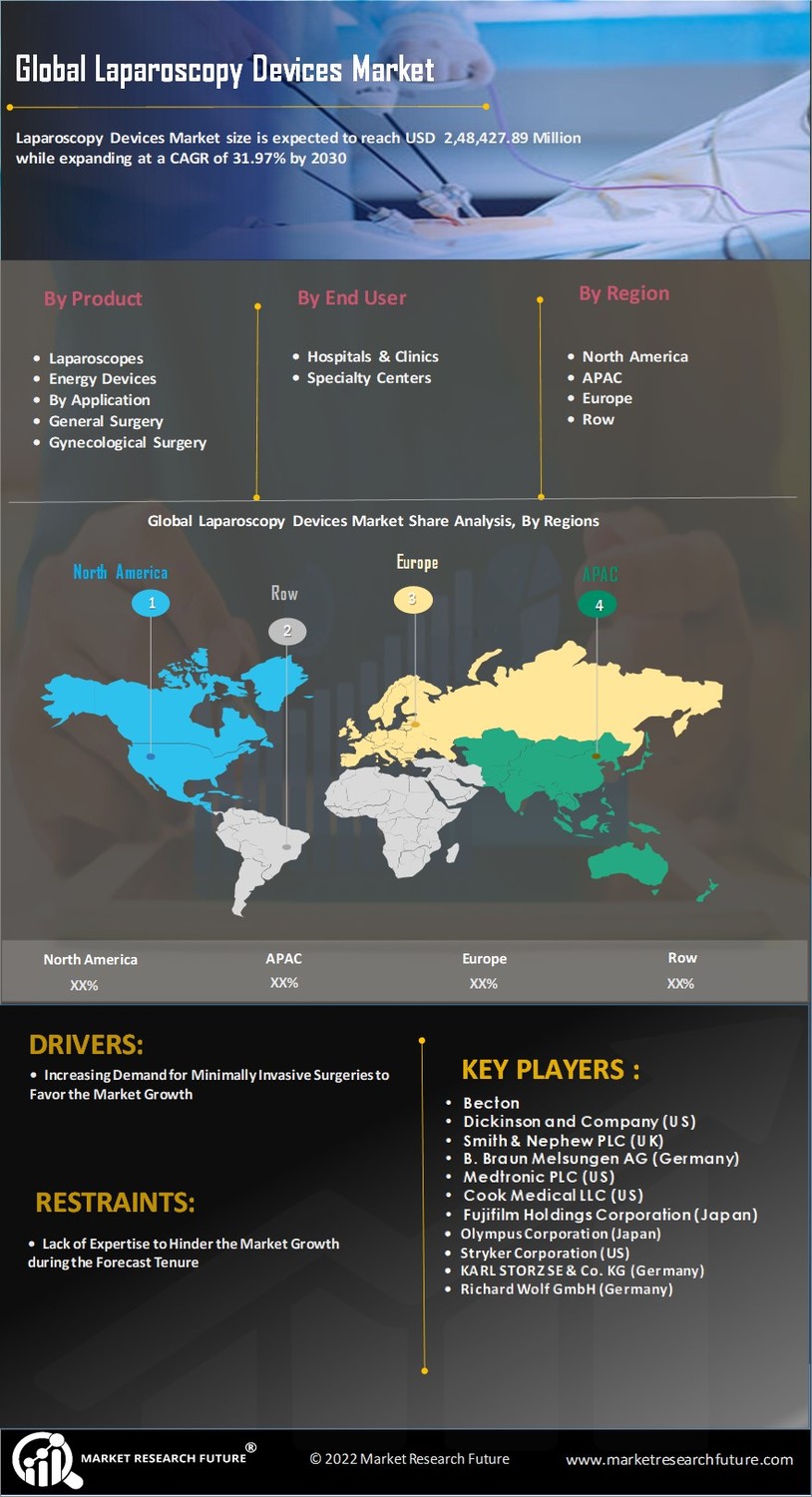 Global Laparoscopy Devices Market

Laparoscopy Devices Market size is expected to reach USD 2,48,427.89 Million while expanding at a CAGR of 31.97% by 2030

By Product

- Laparoscopes
- Energy Devices
- By Application
- General Surgery
- Gynecological Surgery

By End User

- Hospitals & Clinics
- Specialty Centers

By Region

- North America
- APAC
- Europe
- Row

Global Laparoscopy Devices Market Share Analysis, By Regions

North America 1

Row 2

Europe 3

APAC 4

| North America | APAC | Europe | Row |
|---|---|---|---|
| XX% | XX% | XX% | XX% |

DRIVERS:

- Increasing Demand for Minimally Invasive Surgeries to Favor the Market Growth

RESTRAINTS:

- Lack of Expertise to Hinder the Market Growth during the Forecast Tenure

KEY PLAYERS :

- Becton
- Dickinson and Company (US)
- Smith & Nephew PLC (UK)
- B. Braun Melsungen AG (Germany)
- Medtronic PLC (US)
- Cook Medical LLC (US)
- Fujifilm Holdings Corporation (Japan)
- Olympus Corporation (Japan)
- Stryker Corporation (US)
- KARL STORZ SE & Co. KG (Germany)
- Richard Wolf GmbH (Germany)

MARKET RESEARCH FUTURE®

© 2022 Market Research Future

www.marketresearchfuture.com