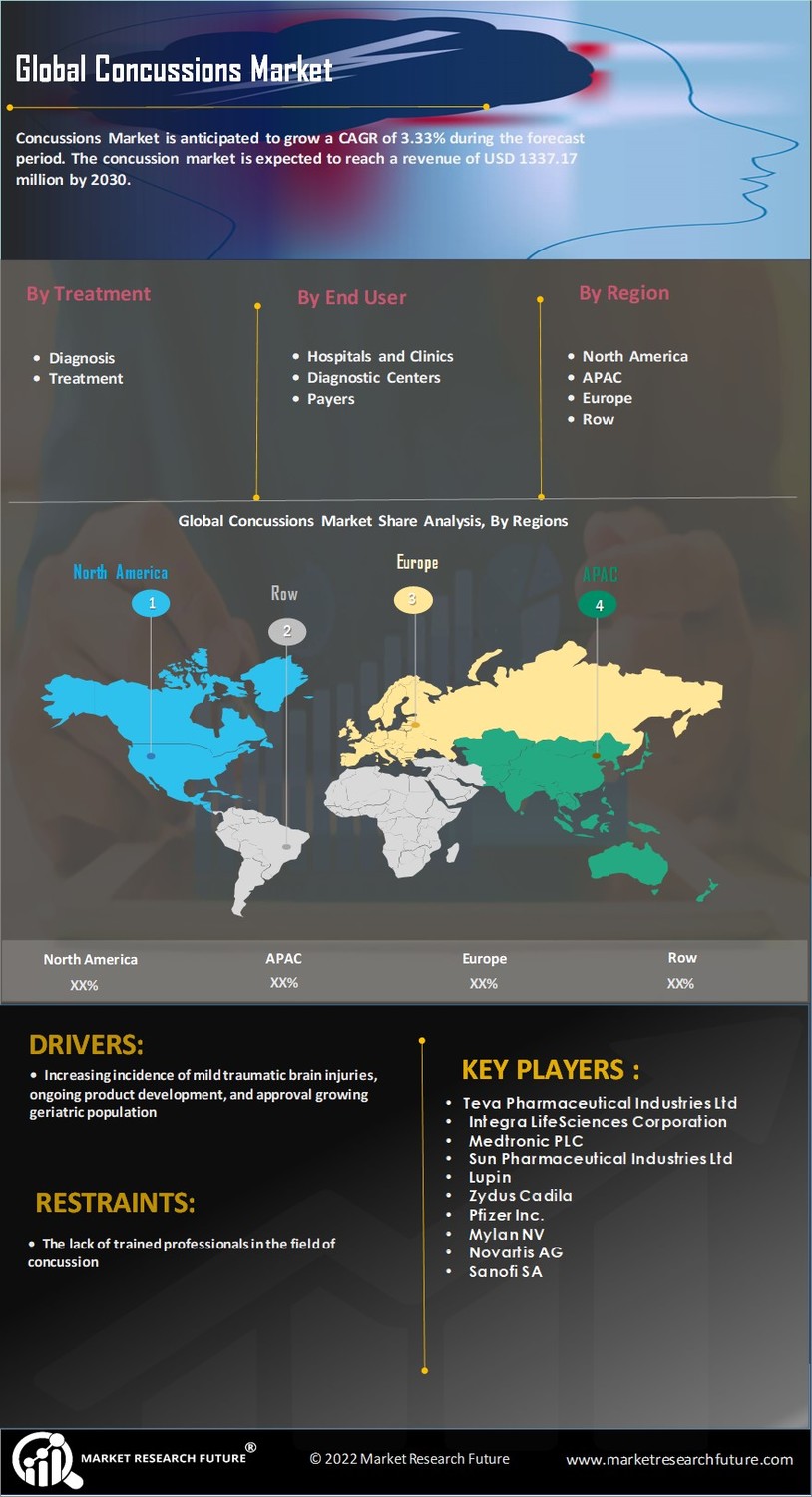 Global Concussions Market

Concussions Market is anticipated to grow a CAGR of 3.33% during the forecast period. The concussion market is expected to reach a revenue of USD 1337.17 million by 2030.

By Treatment
• Diagnosis
• Treatment

By End User
• Hospitals and Clinics
• Diagnostic Centers
• Payers

By Region
• North America
• APAC
• Europe
• Row

Global Concussions Market Share Analysis, By Regions

North America
1
Row
2
Europe
3
APAC
4

| North America | APAC | Europe | Row |
|---|---|---|---|
| XX% | XX% | XX% | XX% |

DRIVERS:
• Increasing incidence of mild traumatic brain injuries, ongoing product development, and approval growing geriatric population

RESTRAINTS:
• The lack of trained professionals in the field of concussion

KEY PLAYERS :
• Teva Pharmaceutical Industries Ltd
• Integra LifeSciences Corporation
• Medtronic PLC
• Sun Pharmaceutical Industries Ltd
• Lupin
• Zydus Cadila
• Pfizer Inc.
• Mylan NV
• Novartis AG
• Sanofi SA

MARKET RESEARCH FUTURE®
© 2022 Market Research Future
www.marketresearchfuture.com