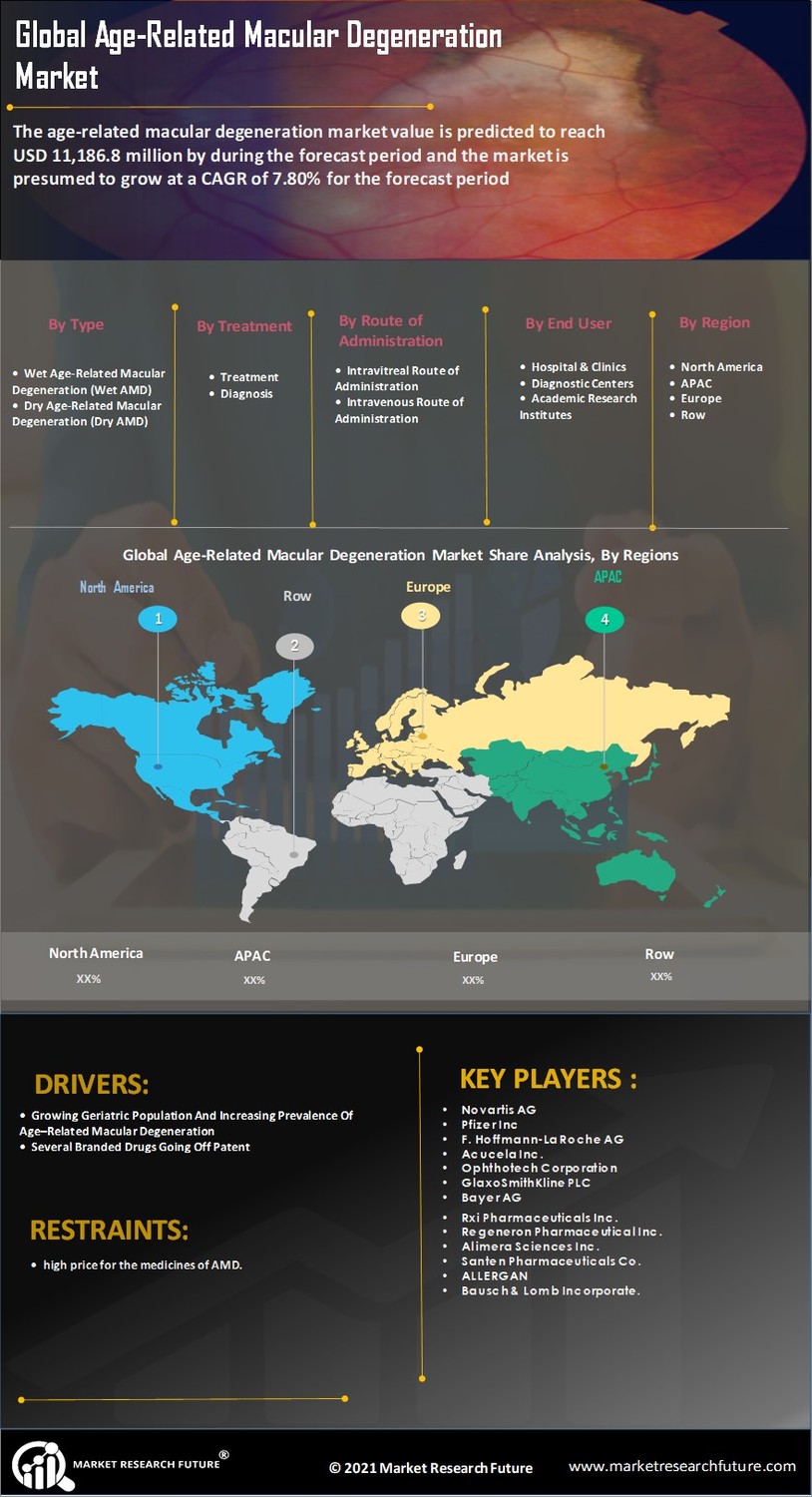 Global Age-Related Macular Degeneration Market

The age-related macular degeneration market value is predicted to reach USD 11,186.8 million by during the forecast period and the market is presumed to grow at a CAGR of 7.80% for the forecast period

By Type
• Wet Age-Related Macular Degeneration (Wet AMD)
• Dry Age-Related Macular Degeneration (Dry AMD)

By Treatment
• Treatment
• Diagnosis

By Route of Administration
• Intravitreal Route of Administration
• Intravenous Route of Administration

By End User
• Hospital & Clinics
• Diagnostic Centers
• Academic Research Institutes

By Region
• North America
• APAC
• Europe
• Row

Global Age-Related Macular Degeneration Market Share Analysis, By Regions

North America
1
Row
2
Europe
3
APAC
4

North America
XX%
APAC
XX%
Europe
XX%
Row
XX%

DRIVERS:
• Growing Geriatric Population And Increasing Prevalence Of Age–Related Macular Degeneration
• Several Branded Drugs Going Off Patent

RESTRAINTS:
• high price for the medicines of AMD.

KEY PLAYERS :
• Novartis AG
• Pfizer Inc
• F. Hoffmann-La Roche AG
• Acucela Inc.
• Ophthotech Corporation
• GlaxoSmithKline PLC
• Bayer AG
• Rxi Pharmaceuticals Inc.
• Regeneron Pharmaceutical Inc.
• Alimera Sciences Inc.
• Santen Pharmaceuticals Co.
• ALLERGAN
• Bausch & Lomb Incorporate.

MARKET RESEARCH FUTURE®
© 2021 Market Research Future
www.marketresearchfuture.com