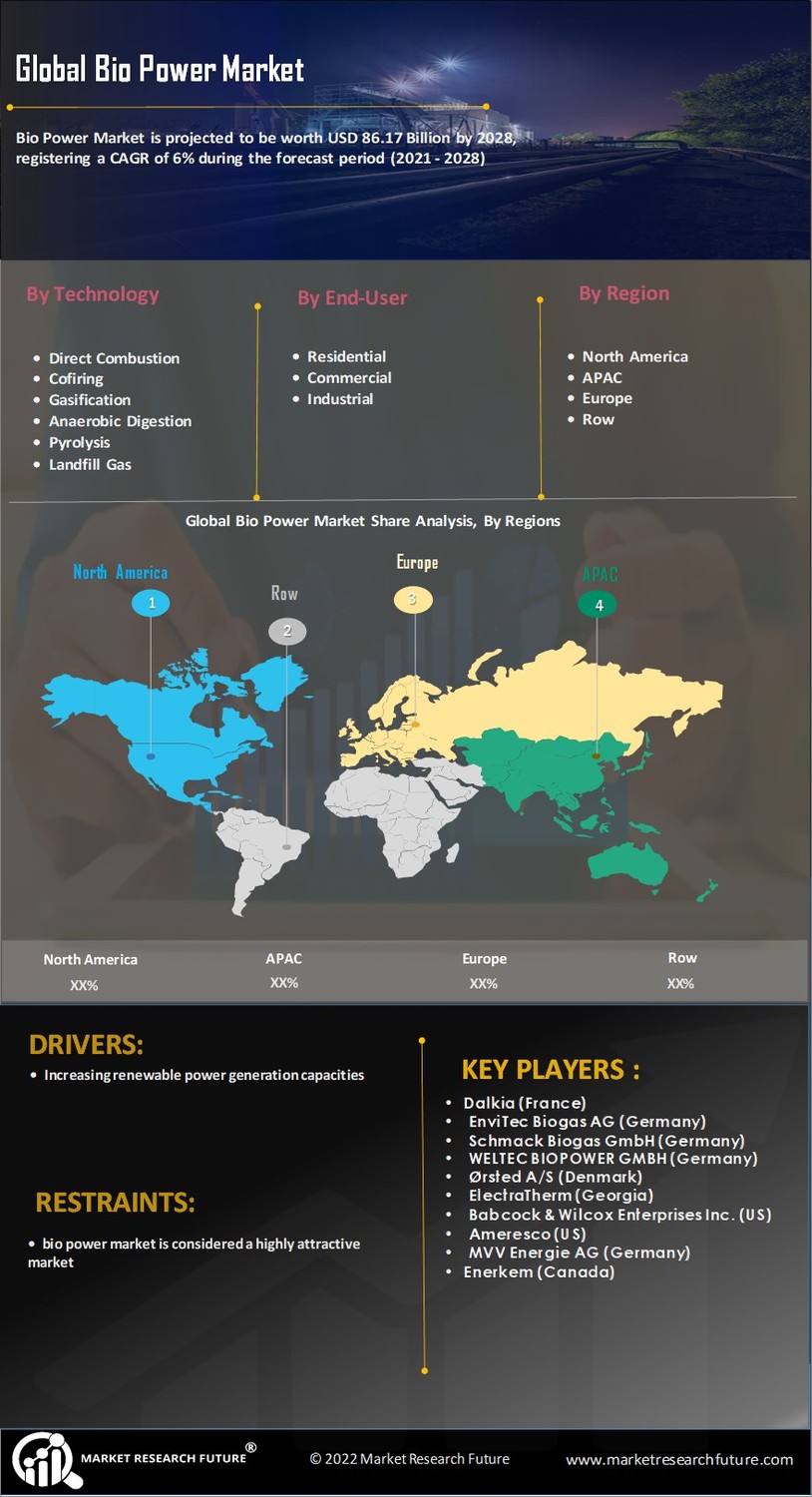 Global Bio Power Market

Bio Power Market is projected to be worth USD 86.17 Billion by 2028, registering a CAGR of 6% during the forecast period (2021 - 2028)

By Technology

- Direct Combustion
- Cofiring
- Gasification
- Anaerobic Digestion
- Pyrolysis
- Landfill Gas

By End-User

- Residential
- Commercial
- Industrial

By Region

- North America
- APAC
- Europe
- Row

Global Bio Power Market Share Analysis, By Regions

North America 1
Row 2
Europe 3
APAC 4

| North America | APAC | Europe | Row |
|---|---|---|---|
| XX% | XX% | XX% | XX% |

DRIVERS:

- Increasing renewable power generation capacities

RESTRAINTS:

- bio power market is considered a highly attractive market

KEY PLAYERS :

- Dalkia (France)
- EnviTec Biogas AG (Germany)
- Schmack Biogas GmbH (Germany)
- WELTEC BIOPOWER GMBH (Germany)
- Ørsted A/S (Denmark)
- ElectraTherm (Georgia)
- Babcock & Wilcox Enterprises Inc. (US)
- Ameresco (US)
- MVV Energie AG (Germany)
- Enerkem (Canada)

MARKET RESEARCH FUTURE®

© 2022 Market Research Future

www.marketresearchfuture.com