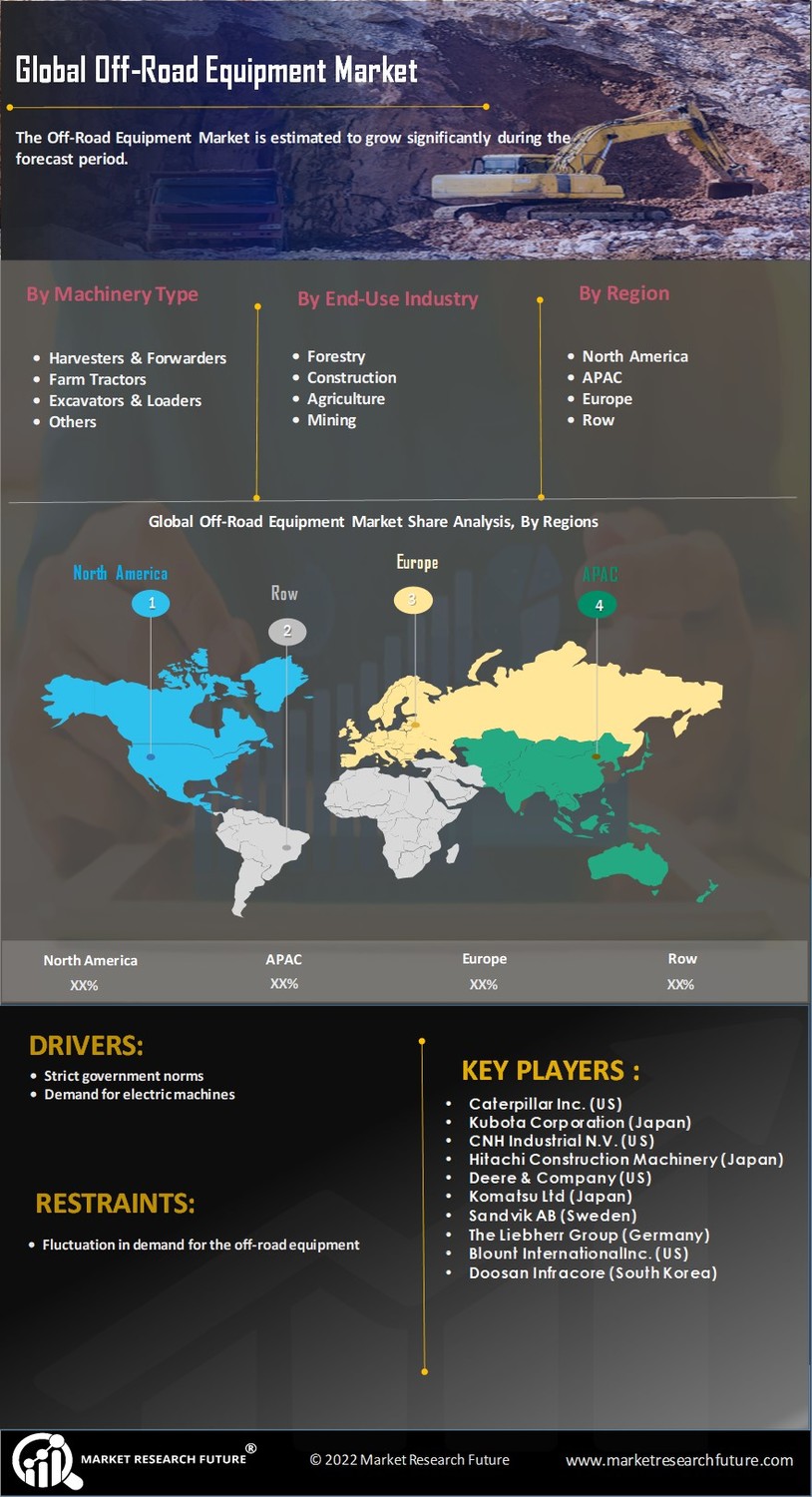 Global Off-Road Equipment Market

The Off-Road Equipment Market is estimated to grow significantly during the forecast period.

By Machinery Type

- Harvesters & Forwarders
- Farm Tractors
- Excavators & Loaders
- Others

By End-Use Industry

- Forestry
- Construction
- Agriculture
- Mining

By Region

- North America
- APAC
- Europe
- Row

Global Off-Road Equipment Market Share Analysis, By Regions

North America 1
Row 2
Europe 3
APAC 4

| North America | APAC | Europe | Row |
|---|---|---|---|
| XX% | XX% | XX% | XX% |

DRIVERS:

- Strict government norms
- Demand for electric machines

RESTRAINTS:

- Fluctuation in demand for the off-road equipment

KEY PLAYERS :

- Caterpillar Inc. (US)
- Kubota Corporation (Japan)
- CNH Industrial N.V. (US)
- Hitachi Construction Machinery (Japan)
- Deere & Company (US)
- Komatsu Ltd (Japan)
- Sandvik AB (Sweden)
- The Liebherr Group (Germany)
- Blount InternationalInc. (US)
- Doosan Infracore (South Korea)

MARKET RESEARCH FUTURE®

© 2022 Market Research Future

www.marketresearchfuture.com