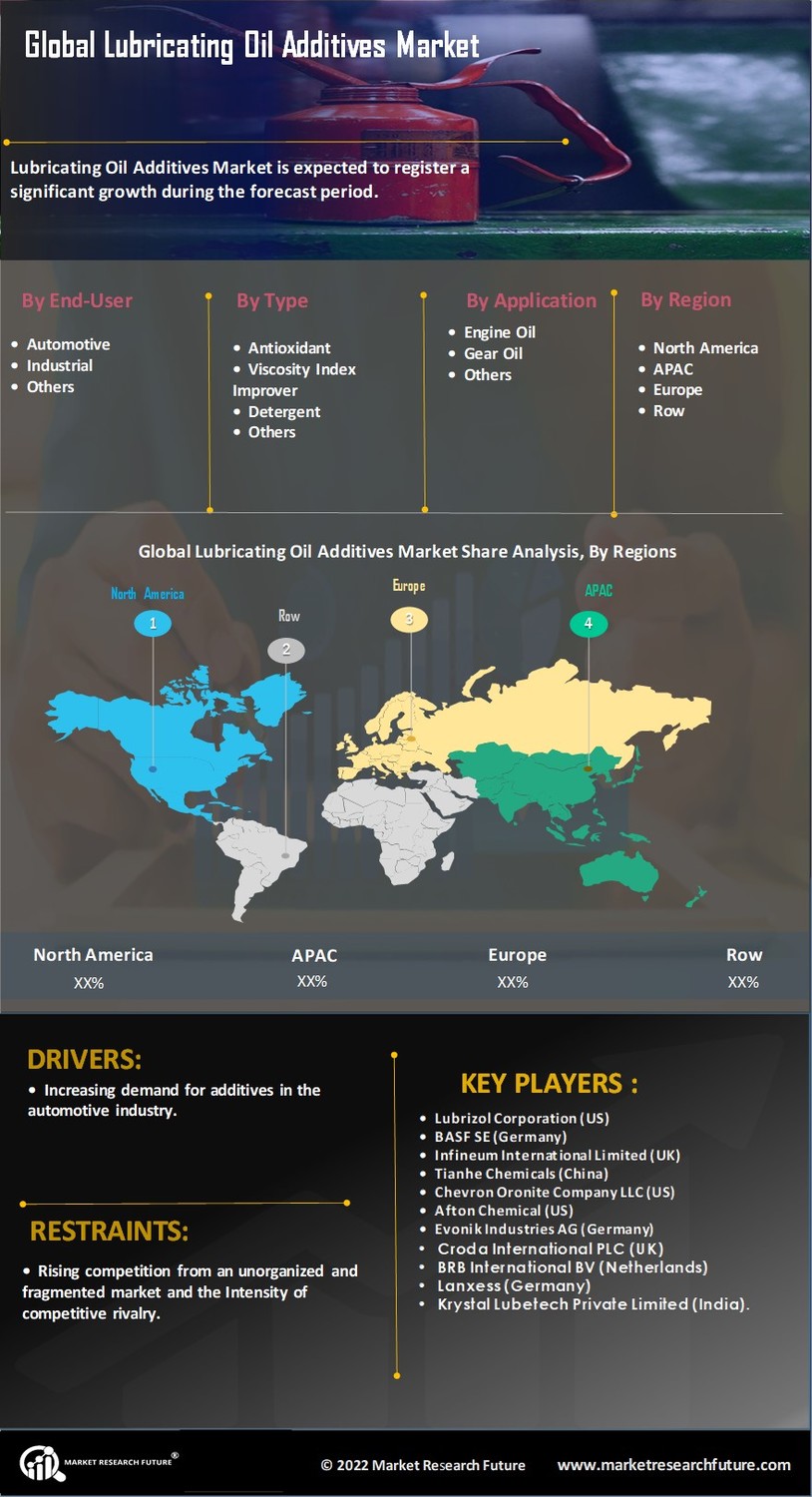 Global Lubricating Oil Additives Market

Lubricating Oil Additives Market is expected to register a significant growth during the forecast period.

By End-User
• Automotive
• Industrial
• Others

By Type
• Antioxidant
• Viscosity Index Improver
• Detergent
• Others

By Application
• Engine Oil
• Gear Oil
• Others

By Region
• North America
• APAC
• Europe
• Row

Global Lubricating Oil Additives Market Share Analysis, By Regions

North America
1
Row
2
Europe
3
APAC
4

| North America | APAC | Europe | Row |
|---|---|---|---|
| XX% | XX% | XX% | XX% |

DRIVERS:
• Increasing demand for additives in the automotive industry.

RESTRAINTS:
• Rising competition from an unorganized and fragmented market and the Intensity of competitive rivalry.

KEY PLAYERS :
• Lubrizol Corporation (US)
• BASF SE (Germany)
• Infineum International Limited (UK)
• Tianhe Chemicals (China)
• Chevron Oronite Company LLC (US)
• Afton Chemical (US)
• Evonik Industries AG (Germany)
• Croda International PLC (UK)
• BRB International BV (Netherlands)
• Lanxess (Germany)
• Krystal Lubetech Private Limited (India).

MARKET RESEARCH FUTURE®

© 2022 Market Research Future www.marketresearchfuture.com