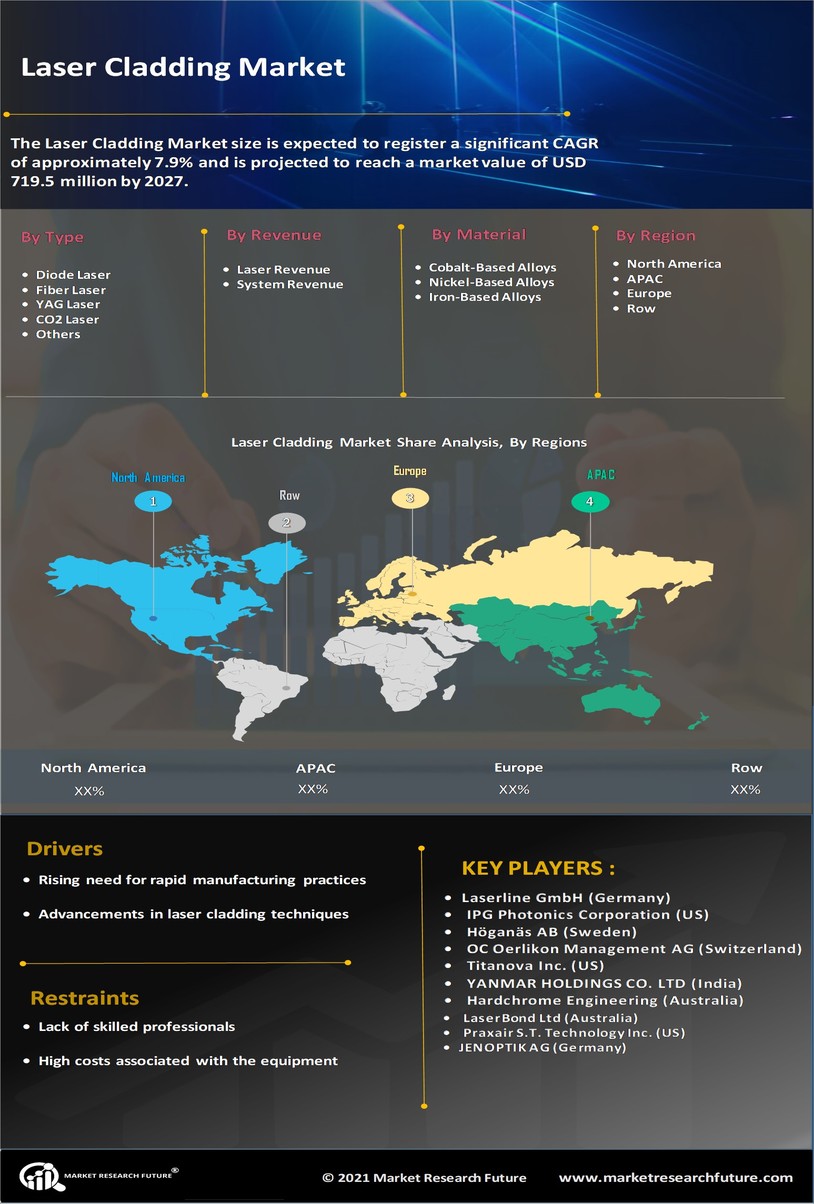 Laser Cladding Market

The Laser Cladding Market size is expected to register a significant CAGR of approximately 7.9% and is projected to reach a market value of USD 719.5 million by 2027.

By Type
- Diode Laser
- Fiber Laser
- YAG Laser
- CO2 Laser
- Others

By Revenue
- Laser Revenue
- System Revenue

By Material
- Cobalt-Based Alloys
- Nickel-Based Alloys
- Iron-Based Alloys

By Region
- North America
- APAC
- Europe
- Row

Laser Cladding Market Share Analysis, By Regions

North America 1
Row 2
Europe 3
APAC 4

| North America | APAC | Europe | Row |
|---|---|---|---|
| XX% | XX% | XX% | XX% |

Drivers
- Rising need for rapid manufacturing practices
- Advancements in laser cladding techniques

Restraints
- Lack of skilled professionals
- High costs associated with the equipment

KEY PLAYERS :
- Laserline GmbH (Germany)
- IPG Photonics Corporation (US)
- Höganäs AB (Sweden)
- OC Oerlikon Management AG (Switzerland)
- Titanova Inc. (US)
- YANMAR HOLDINGS CO. LTD (India)
- Hardchrome Engineering (Australia)
- LaserBond Ltd (Australia)
- Praxair S.T. Technology Inc. (US)
- JENOPTIK AG (Germany)

MARKET RESEARCH FUTURE®
© 2021 Market Research Future
www.marketresearchfuture.com