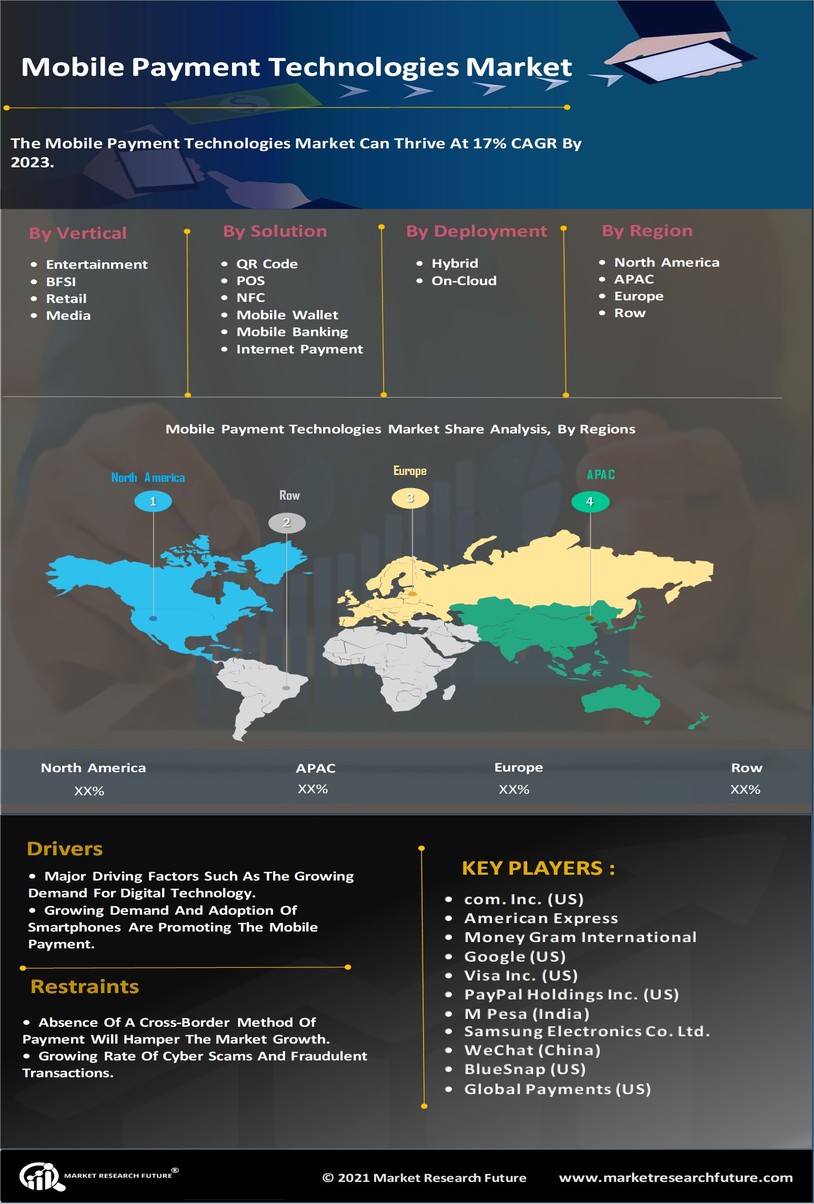 Mobile Payment Technologies Market

The Mobile Payment Technologies Market Can Thrive At 17% CAGR By 2023.

By Vertical
- Entertainment
- BFSI
- Retail
- Media

By Solution
- QR Code
- POS
- NFC
- Mobile Wallet
- Mobile Banking
- Internet Payment

By Deployment
- Hybrid
- On-Cloud

By Region
- North America
- APAC
- Europe
- Row

Mobile Payment Technologies Market Share Analysis, By Regions

North America
1
Row
2
Europe
3
APAC
4

| North America | APAC | Europe | Row |
|---|---|---|---|
| XX% | XX% | XX% | XX% |

Drivers
- Major Driving Factors Such As The Growing Demand For Digital Technology.
- Growing Demand And Adoption Of Smartphones Are Promoting The Mobile Payment.

Restraints
- Absence Of A Cross-Border Method Of Payment Will Hamper The Market Growth.
- Growing Rate Of Cyber Scams And Fraudulent Transactions.

KEY PLAYERS :
- com. Inc. (US)
- American Express
- Money Gram International
- Google (US)
- Visa Inc. (US)
- PayPal Holdings Inc. (US)
- M Pesa (India)
- Samsung Electronics Co. Ltd.
- WeChat (China)
- BlueSnap (US)
- Global Payments (US)

MARKET RESEARCH FUTURE®
© 2021 Market Research Future
www.marketresearchfuture.com