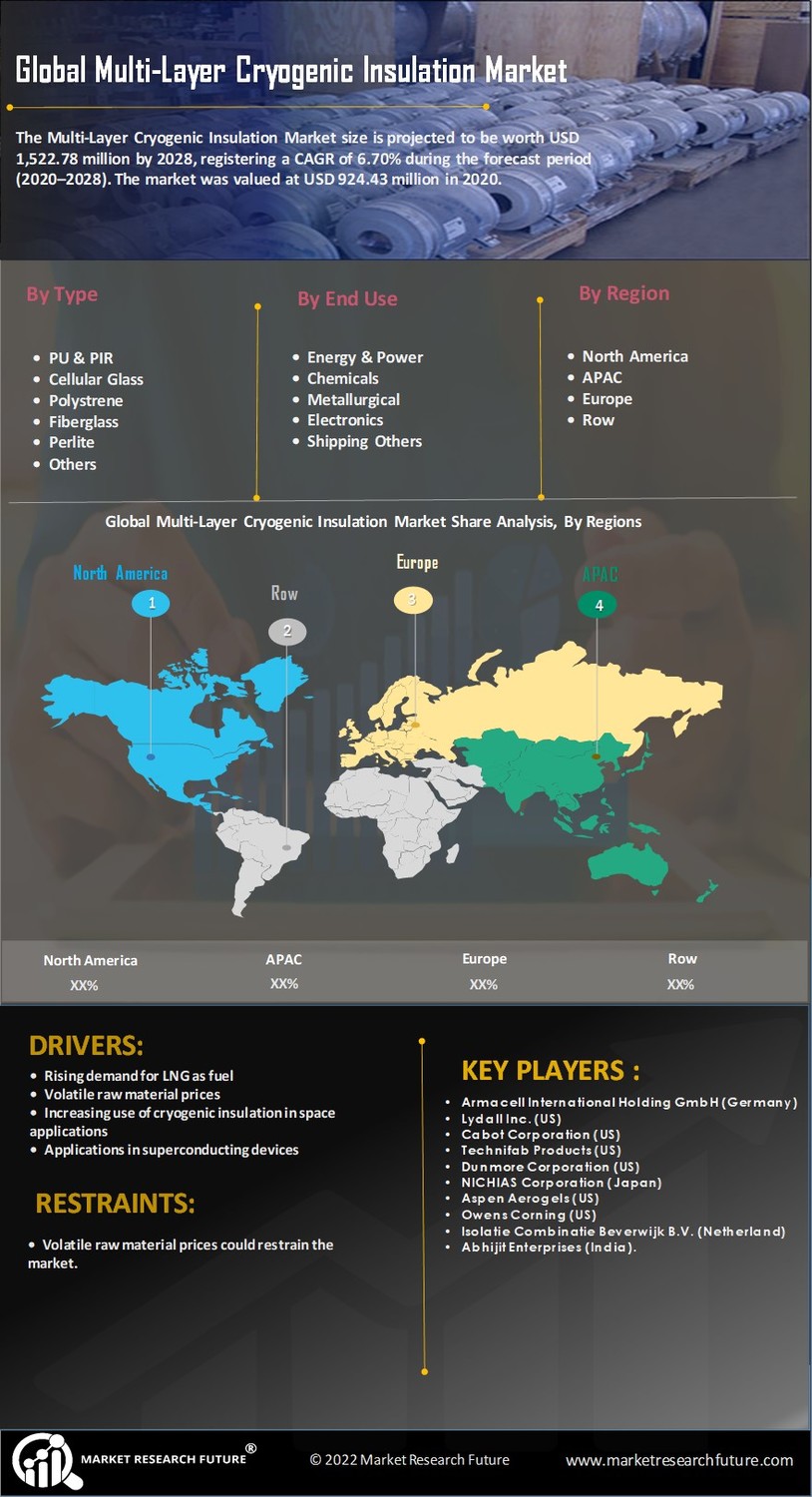 Global Multi-Layer Cryogenic Insulation Market

The Multi-Layer Cryogenic Insulation Market size is projected to be worth USD 1,522.78 million by 2028, registering a CAGR of 6.70% during the forecast period (2020–2028). The market was valued at USD 924.43 million in 2020.

By Type
- PU & PIR
- Cellular Glass
- Polystrene
- Fiberglass
- Perlite
- Others

By End Use
- Energy & Power
- Chemicals
- Metallurgical
- Electronics
- Shipping Others

By Region
- North America
- APAC
- Europe
- Row

Global Multi-Layer Cryogenic Insulation Market Share Analysis, By Regions

North America 1
Row 2
Europe 3
APAC 4

| North America | APAC | Europe | Row |
|---|---|---|---|
| XX% | XX% | XX% | XX% |

DRIVERS:
- Rising demand for LNG as fuel
- Volatile raw material prices
- Increasing use of cryogenic insulation in space applications
- Applications in superconducting devices

RESTRAINTS:
- Volatile raw material prices could restrain the market.

KEY PLAYERS :
- Armacell International Holding GmbH (Germany)
- Lydall Inc. (US)
- Cabot Corporation (US)
- Technifab Products (US)
- Dunmore Corporation (US)
- NICHIAS Corporation (Japan)
- Aspen Aerogels (US)
- Owens Corning (US)
- Isolatie Combinatie Beverwijk B.V. (Netherland)
- Abhijit Enterprises (India).

MARKET RESEARCH FUTURE®
© 2022 Market Research Future
www.marketresearchfuture.com