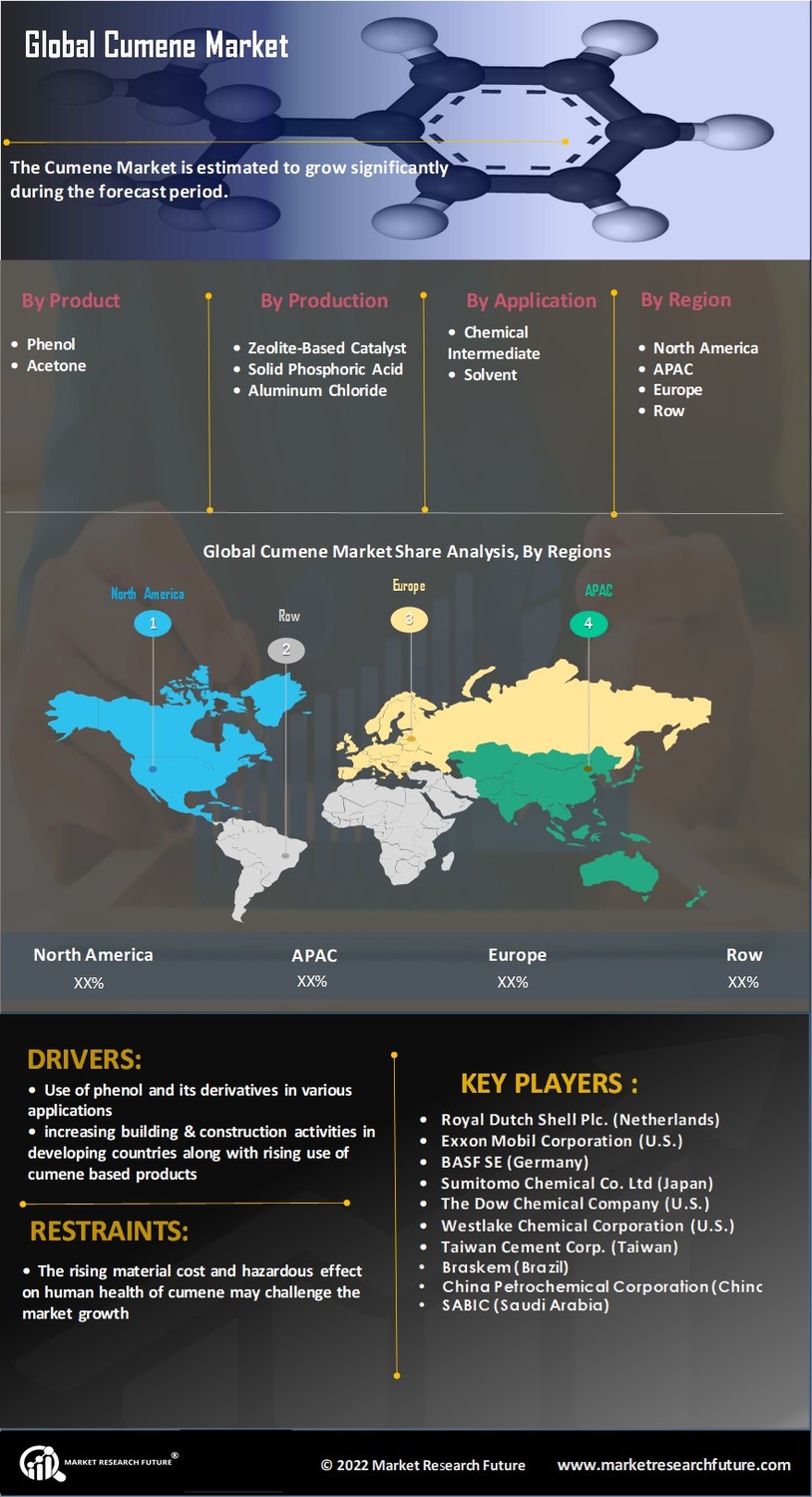 Global Cumene Market

The Cumene Market is estimated to grow significantly during the forecast period.

By Product

• Phenol
• Acetone

By Production

• Zeolite-Based Catalyst
• Solid Phosphoric Acid
• Aluminum Chloride

By Application

• Chemical Intermediate
• Solvent

By Region

• North America
• APAC
• Europe
• Row

Global Cumene Market Share Analysis, By Regions

North America 1
Row 2
Europe 3
APAC 4

| North America | APAC | Europe | Row |
|---|---|---|---|
| XX% | XX% | XX% | XX% |

DRIVERS:

• Use of phenol and its derivatives in various applications
• increasing building & construction activities in developing countries along with rising use of cumene based products

RESTRAINTS:

• The rising material cost and hazardous effect on human health of cumene may challenge the market growth

KEY PLAYERS :

• Royal Dutch Shell Plc. (Netherlands)
• Exxon Mobil Corporation (U.S.)
• BASF SE (Germany)
• Sumitomo Chemical Co. Ltd (Japan)
• The Dow Chemical Company (U.S.)
• Westlake Chemical Corporation (U.S.)
• Taiwan Cement Corp. (Taiwan)
• Braskem (Brazil)
• China Petrochemical Corporation (Chinc
• SABIC (Saudi Arabia)

MARKET RESEARCH FUTURE®

© 2022 Market Research Future

www.marketresearchfuture.com