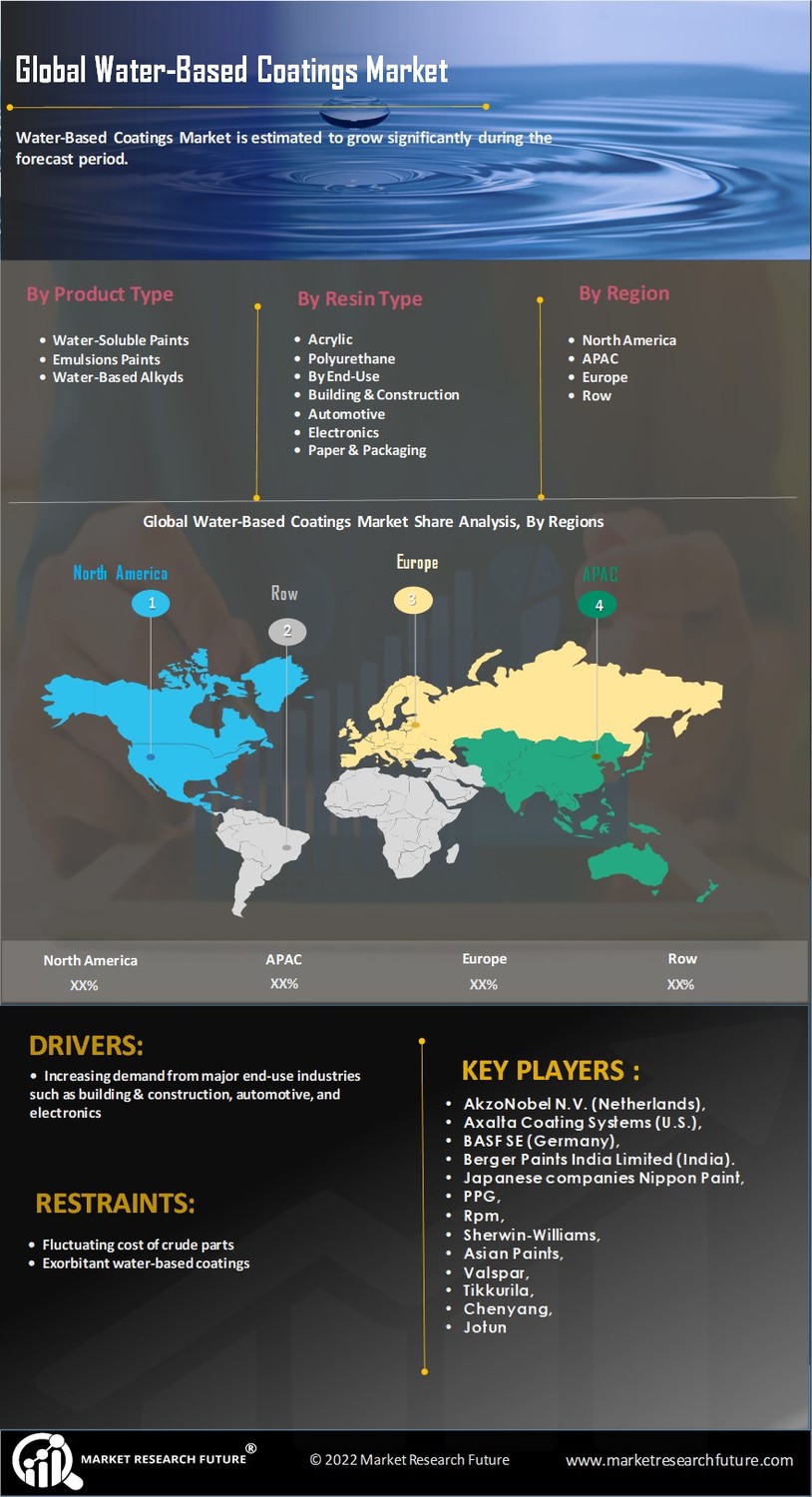 Global Water-Based Coatings Market

Water-Based Coatings Market is estimated to grow significantly during the forecast period.

By Product Type
- Water-Soluble Paints
- Emulsions Paints
- Water-Based Alkyds

By Resin Type
- Acrylic
- Polyurethane
- By End-Use
- Building & Construction
- Automotive
- Electronics
- Paper & Packaging

By Region
- North America
- APAC
- Europe
- Row

Global Water-Based Coatings Market Share Analysis, By Regions

North America
1
Row
2
Europe
3
APAC
4

| North America | APAC | Europe | Row |
|---|---|---|---|
| XX% | XX% | XX% | XX% |

DRIVERS:
- Increasing demand from major end-use industries such as building & construction, automotive, and electronics

RESTRAINTS:
- Fluctuating cost of crude parts
- Exorbitant water-based coatings

KEY PLAYERS :
- AkzoNobel N.V. (Netherlands),
- Axalta Coating Systems (U.S.),
- BASF SE (Germany),
- Berger Paints India Limited (India).
- Japanese companies Nippon Paint,
- PPG,
- Rpm,
- Sherwin-Williams,
- Asian Paints,
- Valspar,
- Tikkurila,
- Chenyang,
- Jotun

MARKET RESEARCH FUTURE®
© 2022 Market Research Future
www.marketresearchfuture.com