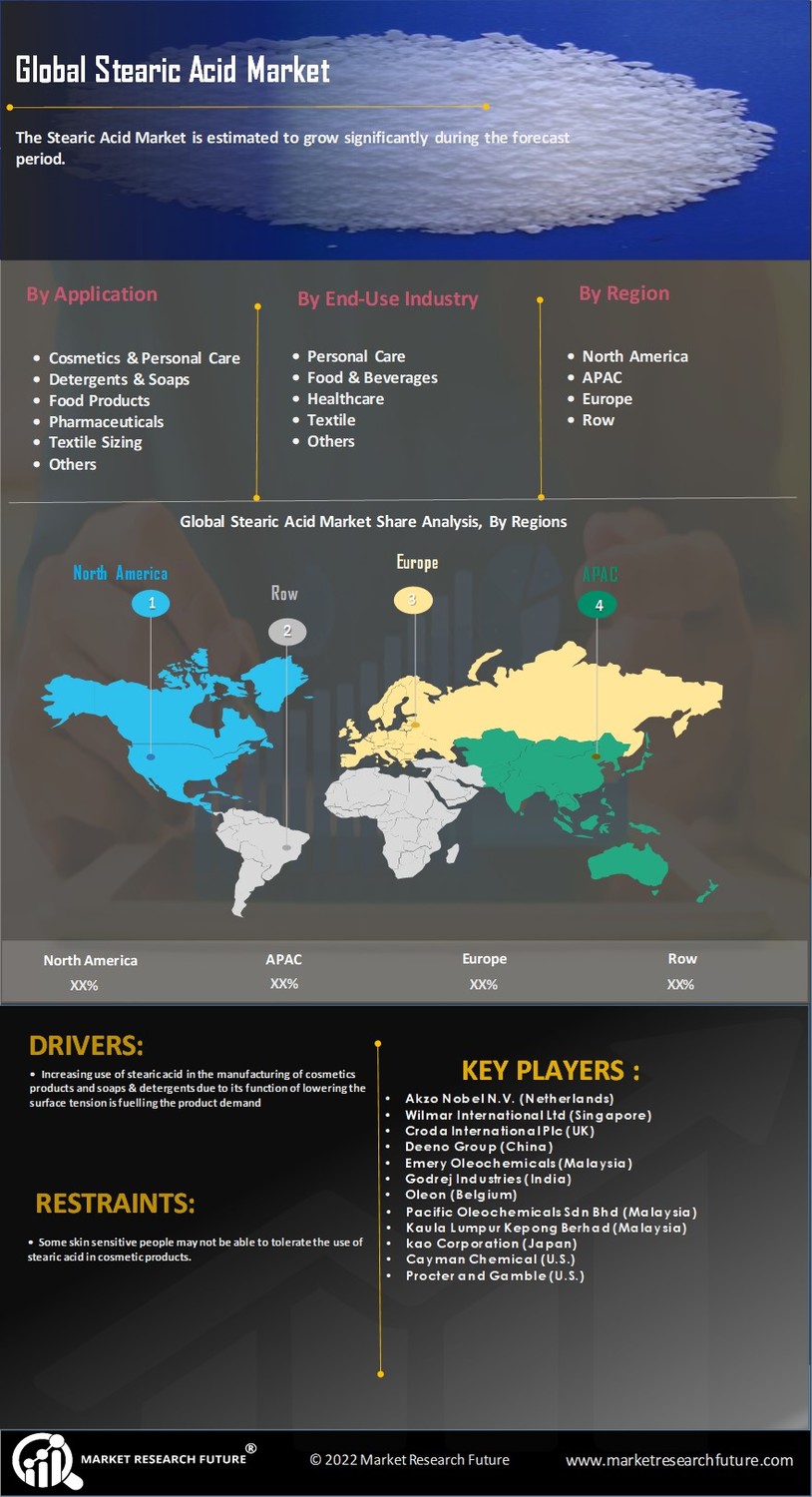 Global Stearic Acid Market

The Stearic Acid Market is estimated to grow significantly during the forecast period.

By Application

- Cosmetics & Personal Care
- Detergents & Soaps
- Food Products
- Pharmaceuticals
- Textile Sizing
- Others

By End-Use Industry

- Personal Care
- Food & Beverages
- Healthcare
- Textile
- Others

By Region

- North America
- APAC
- Europe
- Row

Global Stearic Acid Market Share Analysis, By Regions

North America 1
Row 2
Europe 3
APAC 4

| North America | APAC | Europe | Row |
|---|---|---|---|
| XX% | XX% | XX% | XX% |

DRIVERS:

- Increasing use of stearic acid in the manufacturing of cosmetics products and soaps & detergents due to its function of lowering the surface tension is fuelling the product demand

RESTRAINTS:

- Some skin sensitive people may not be able to tolerate the use of stearic acid in cosmetic products.

KEY PLAYERS :

- Akzo Nobel N.V. (Netherlands)
- Wilmar International Ltd (Singapore)
- Croda International Plc (UK)
- Deeno Group (China)
- Emery Oleochemicals (Malaysia)
- Godrej Industries (India)
- Oleon (Belgium)
- Pacific Oleochemicals Sdn Bhd (Malaysia)
- Kaula Lumpur Kepong Berhad (Malaysia)
- kao Corporation (Japan)
- Cayman Chemical (U.S.)
- Procter and Gamble (U.S.)

MARKET RESEARCH FUTURE®

© 2022 Market Research Future

www.marketresearchfuture.com