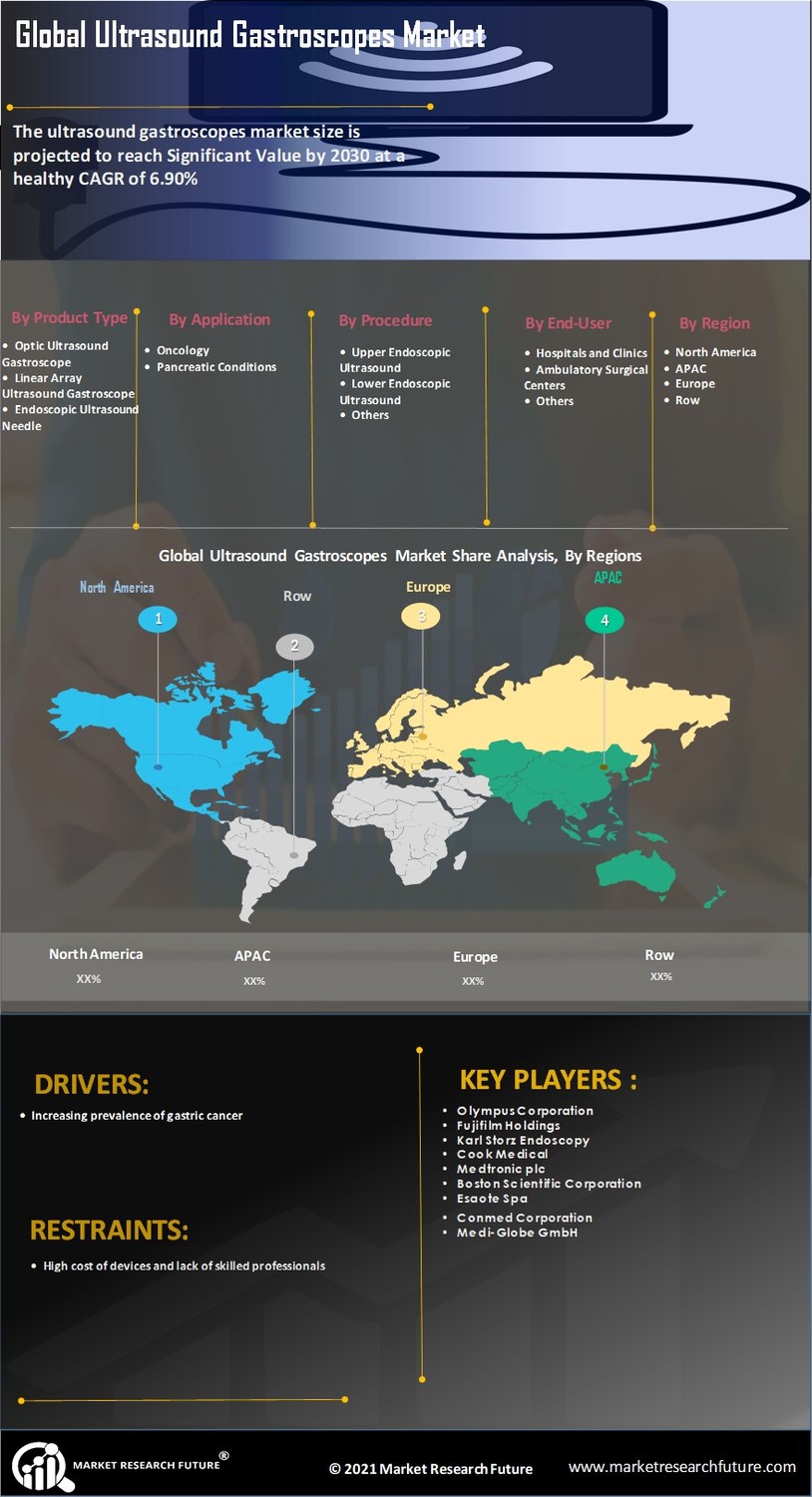 Global Ultrasound Gastroscopes Market

The ultrasound gastroscopes market size is projected to reach Significant Value by 2030 at a healthy CAGR of 6.90%

By Product Type
• Optic Ultrasound Gastroscope
• Linear Array Ultrasound Gastroscope
• Endoscopic Ultrasound Needle

By Application
• Oncology
• Pancreatic Conditions

By Procedure
• Upper Endoscopic Ultrasound
• Lower Endoscopic Ultrasound
• Others

By End-User
• Hospitals and Clinics
• Ambulatory Surgical Centers
• Others

By Region
• North America
• APAC
• Europe
• Row

Global Ultrasound Gastroscopes Market Share Analysis, By Regions

North America
1
Row
2
Europe
3
APAC
4

North America
XX%
APAC
XX%
Europe
XX%
Row
XX%

DRIVERS:
• Increasing prevalence of gastric cancer

RESTRAINTS:
• High cost of devices and lack of skilled professionals

KEY PLAYERS :
• Olympus Corporation
• Fujifilm Holdings
• Karl Storz Endoscopy
• Cook Medical
• Medtronic plc
• Boston Scientific Corporation
• Esaote Spa
• Conmed Corporation
• Medi-Globe GmbH

MARKET RESEARCH FUTURE®
© 2021 Market Research Future
www.marketresearchfuture.com