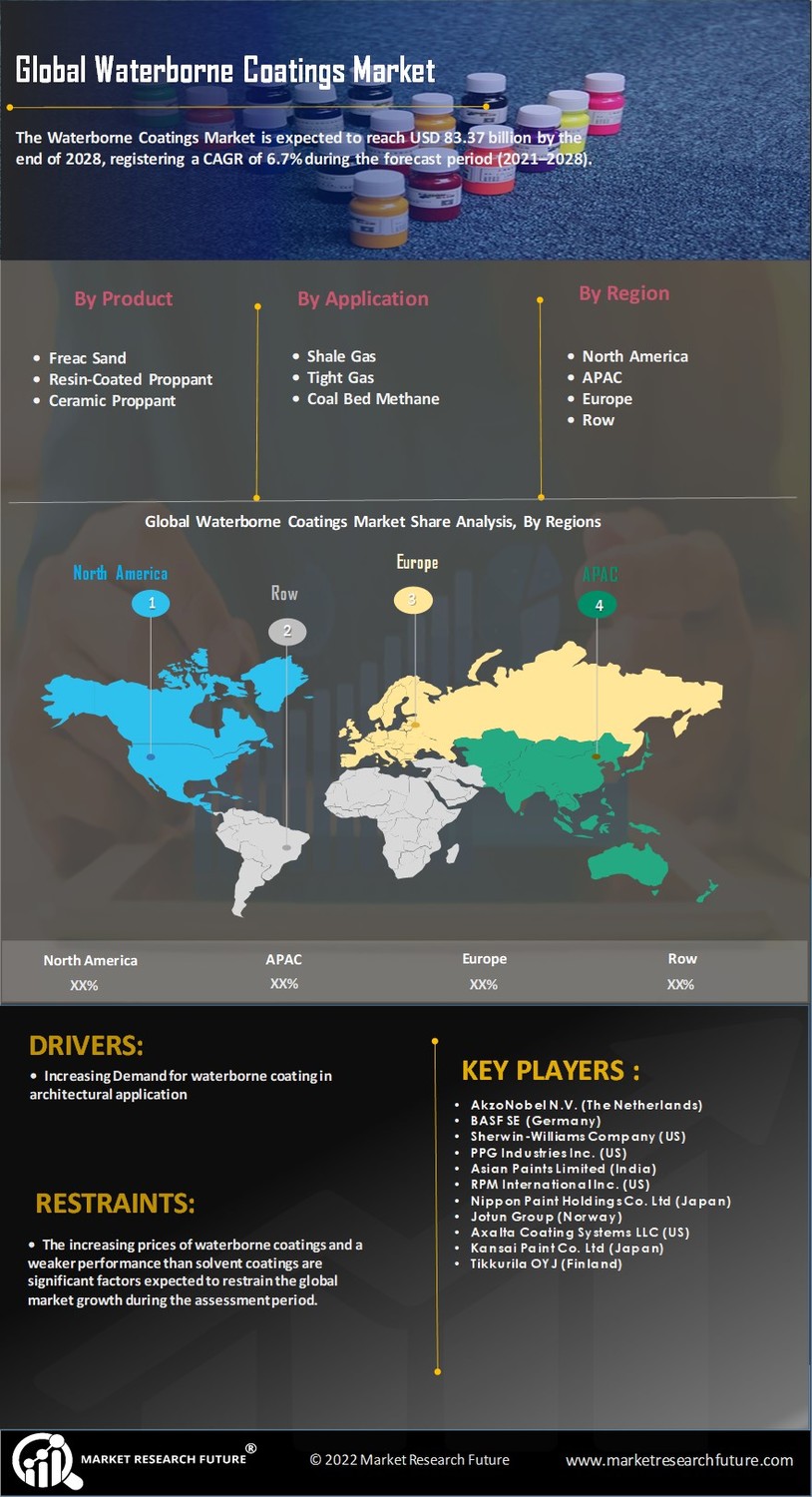 Global Waterborne Coatings Market

The Waterborne Coatings Market is expected to reach USD 83.37 billion by the end of 2028, registering a CAGR of 6.7% during the forecast period (2021–2028).

By Product
• Freac Sand
• Resin-Coated Proppant
• Ceramic Proppant

By Application
• Shale Gas
• Tight Gas
• Coal Bed Methane

By Region
• North America
• APAC
• Europe
• Row

Global Waterborne Coatings Market Share Analysis, By Regions

North America 1
Row 2
Europe 3
APAC 4

| North America | APAC | Europe | Row |
|---|---|---|---|
| XX% | XX% | XX% | XX% |

DRIVERS:
• Increasing Demand for waterborne coating in architectural application

RESTRAINTS:
• The increasing prices of waterborne coatings and a weaker performance than solvent coatings are significant factors expected to restrain the global market growth during the assessment period.

KEY PLAYERS :
• AkzoNobel N.V. (The Netherlands)
• BASF SE (Germany)
• Sherwin-Williams Company (US)
• PPG Industries Inc. (US)
• Asian Paints Limited (India)
• RPM International Inc. (US)
• Nippon Paint Holdings Co. Ltd (Japan)
• Jotun Group (Norway)
• Axalta Coating Systems LLC (US)
• Kansai Paint Co. Ltd (Japan)
• Tikkurila OYJ (Finland)

MARKET RESEARCH FUTURE®
© 2022 Market Research Future
www.marketresearchfuture.com