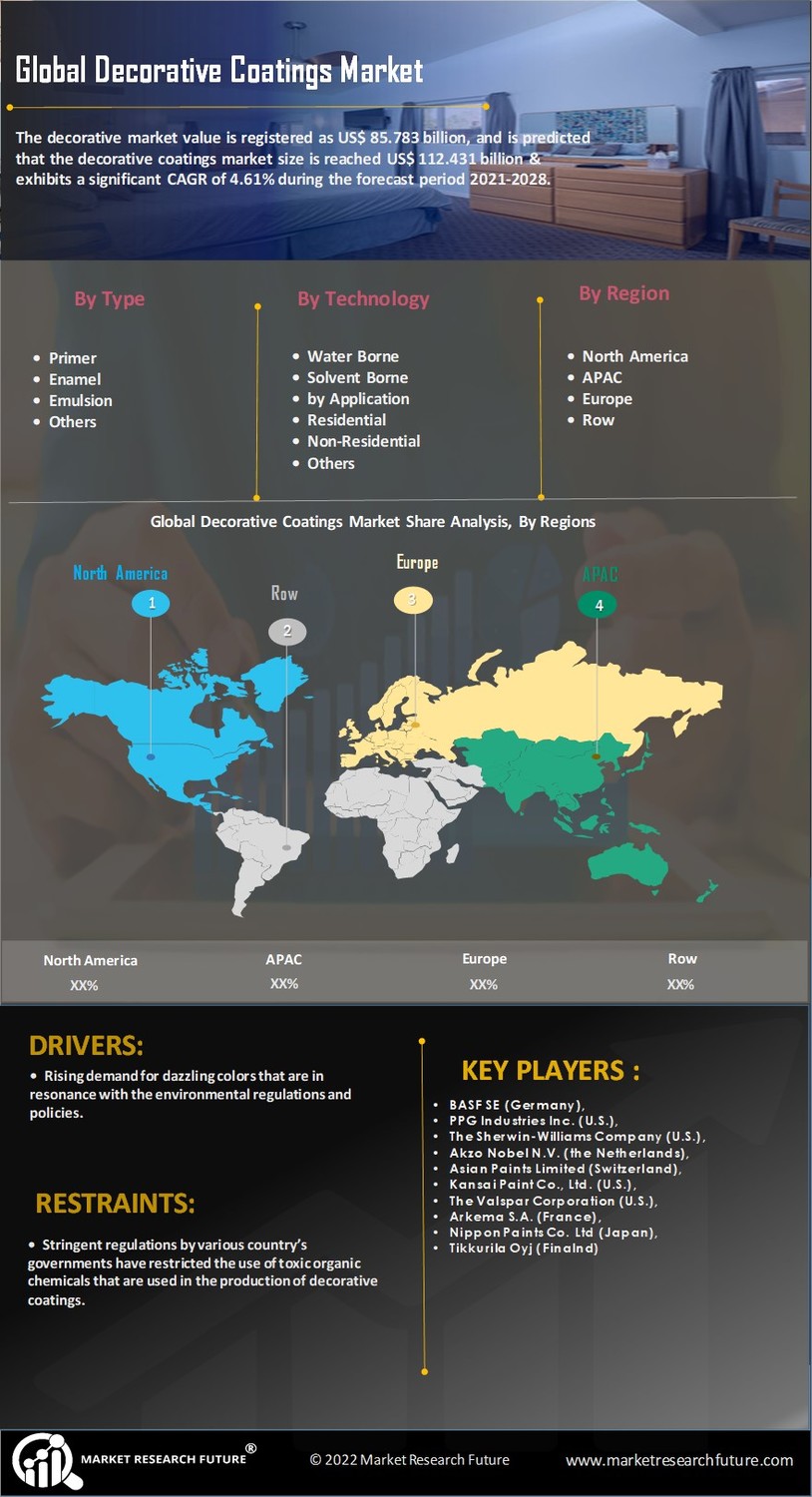 Global Decorative Coatings Market

The decorative market value is registered as US$ 85.783 billion, and is predicted that the decorative coatings market size is reached US$ 112.431 billion & exhibits a significant CAGR of 4.61% during the forecast period 2021-2028.

By Type
- Primer
- Enamel
- Emulsion
- Others

By Technology
- Water Borne
- Solvent Borne
- by Application
- Residential
- Non-Residential
- Others

By Region
- North America
- APAC
- Europe
- Row

Global Decorative Coatings Market Share Analysis, By Regions

North America 1
Row 2
Europe 3
APAC 4

| North America | APAC | Europe | Row |
|---|---|---|---|
| XX% | XX% | XX% | XX% |

DRIVERS:
- Rising demand for dazzling colors that are in resonance with the environmental regulations and policies.

RESTRAINTS:
- Stringent regulations by various country's governments have restricted the use of toxic organic chemicals that are used in the production of decorative coatings.

KEY PLAYERS :
- BASF SE (Germany),
- PPG Industries Inc. (U.S.),
- The Sherwin-Williams Company (U.S.),
- Akzo Nobel N.V. (the Netherlands),
- Asian Paints Limited (Switzerland),
- Kansai Paint Co., Ltd. (U.S.),
- The Valspar Corporation (U.S.),
- Arkema S.A. (France),
- Nippon Paints Co. Ltd (Japan),
- Tikkurila Oyj (Finalnd)

MARKET RESEARCH FUTURE®
© 2022 Market Research Future
www.marketresearchfuture.com