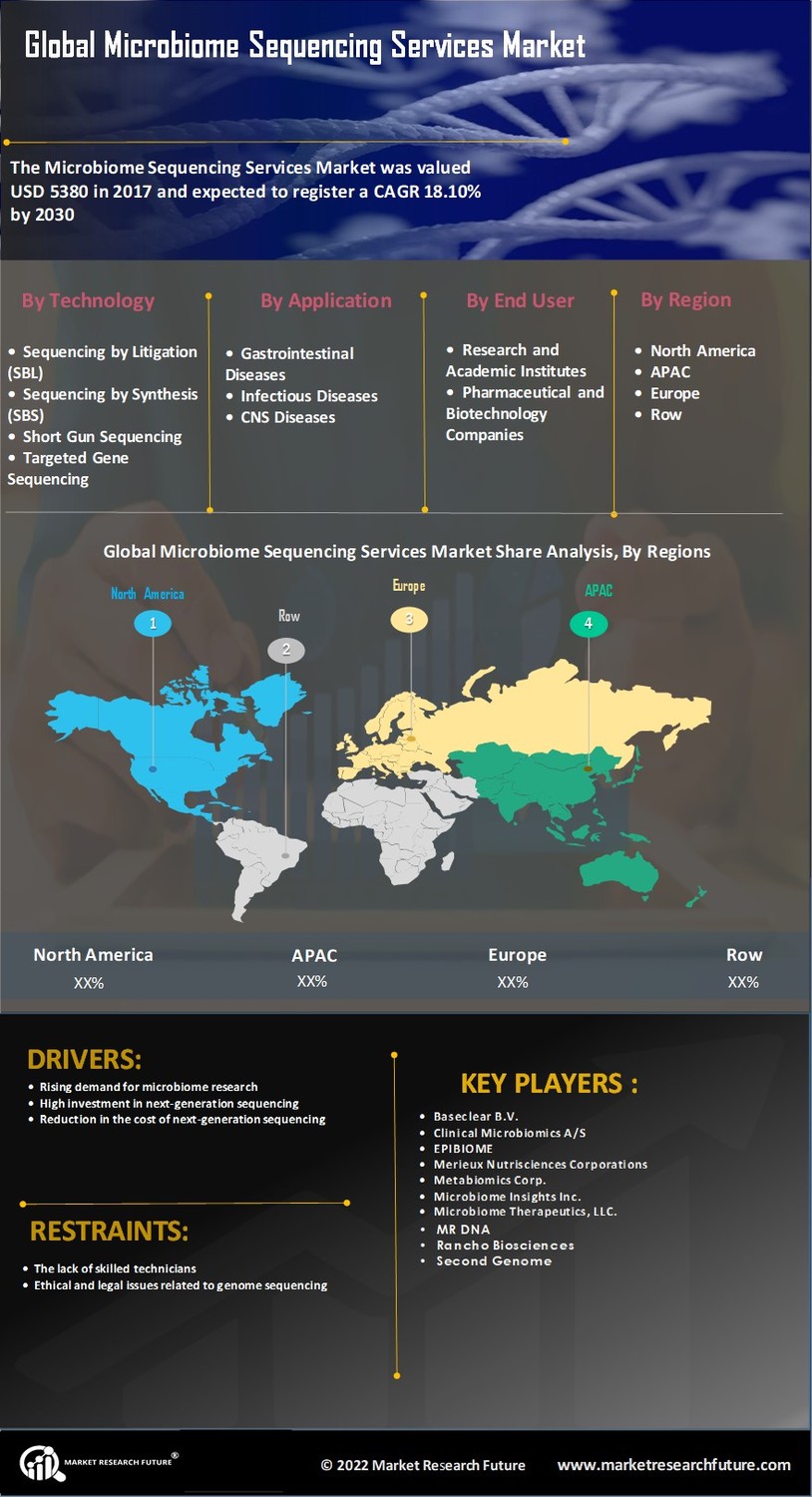 Global Microbiome Sequencing Services Market

The Microbiome Sequencing Services Market was valued USD 5380 in 2017 and expected to register a CAGR 18.10% by 2030

By Technology

• Sequencing by Litigation (SBL)
• Sequencing by Synthesis (SBS)
• Short Gun Sequencing
• Targeted Gene Sequencing

By Application

• Gastrointestinal Diseases
• Infectious Diseases
• CNS Diseases

By End User

• Research and Academic Institutes
• Pharmaceutical and Biotechnology Companies

By Region

• North America
• APAC
• Europe
• Row

Global Microbiome Sequencing Services Market Share Analysis, By Regions

North America 1
Row 2
Europe 3
APAC 4

| North America | APAC | Europe | Row |
|---|---|---|---|
| XX% | XX% | XX% | XX% |

DRIVERS:

• Rising demand for microbiome research
• High investment in next-generation sequencing
• Reduction in the cost of next-generation sequencing

RESTRAINTS:

• The lack of skilled technicians
• Ethical and legal issues related to genome sequencing

KEY PLAYERS :

• Baseclear B.V.
• Clinical Microbiomics A/S
• EPIBIOME
• Merieux Nutrisciences Corporations
• Metabiomics Corp.
• Microbiome Insights Inc.
• Microbiome Therapeutics, LLC.
• MR DNA
• Rancho Biosciences
• Second Genome

MARKET RESEARCH FUTURE®

© 2022 Market Research Future www.marketresearchfuture.com