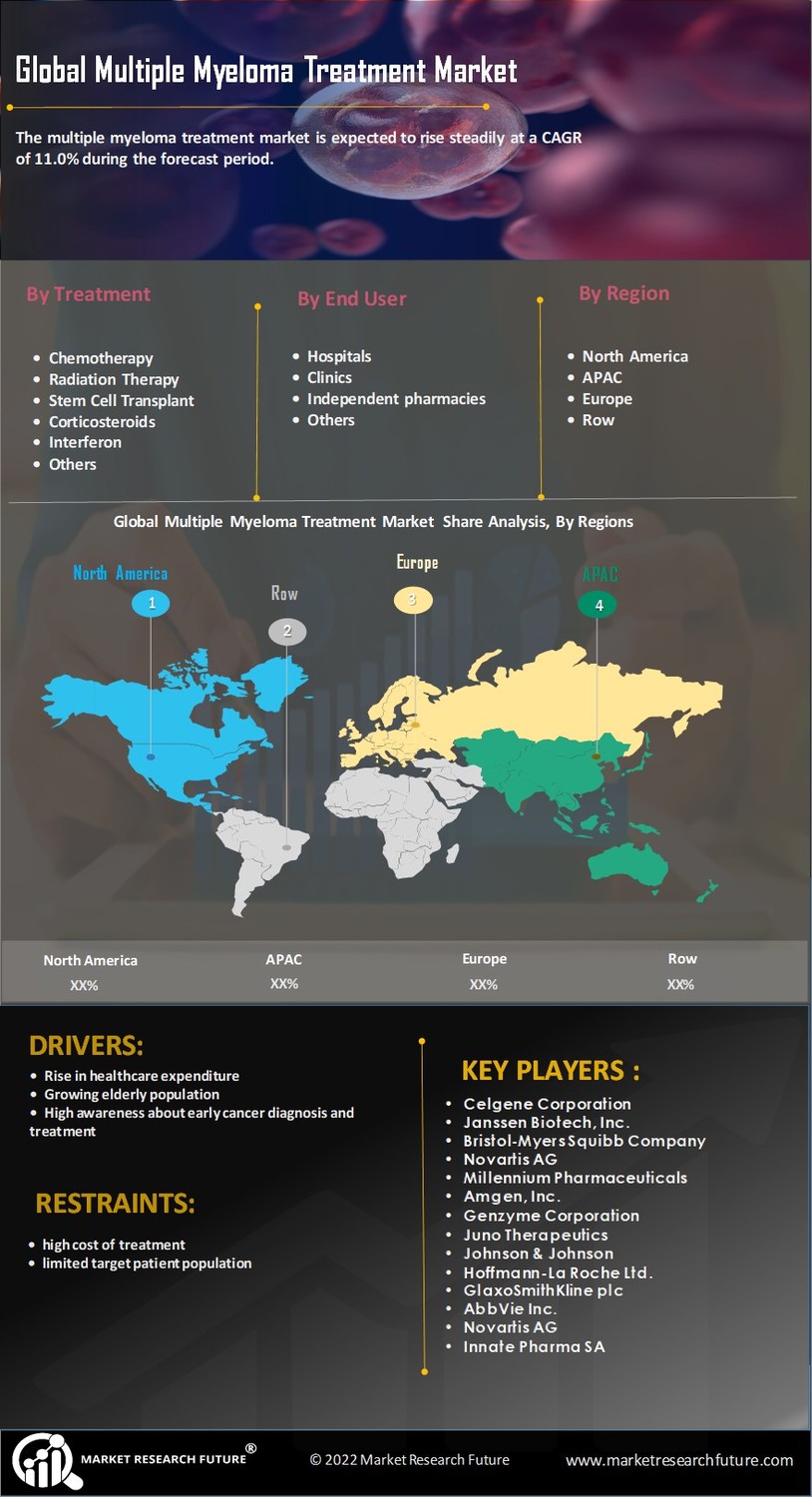 Global Multiple Myeloma Treatment Market

The multiple myeloma treatment market is expected to rise steadily at a CAGR of 11.0% during the forecast period.

By Treatment

- Chemotherapy
- Radiation Therapy
- Stem Cell Transplant
- Corticosteroids
- Interferon
- Others

By End User

- Hospitals
- Clinics
- Independent pharmacies
- Others

By Region

- North America
- APAC
- Europe
- Row

Global Multiple Myeloma Treatment Market Share Analysis, By Regions

North America 1
Row 2
Europe 3
APAC 4

| North America | APAC | Europe | Row |
|---|---|---|---|
| XX% | XX% | XX% | XX% |

DRIVERS:

- Rise in healthcare expenditure
- Growing elderly population
- High awareness about early cancer diagnosis and treatment

RESTRAINTS:

- high cost of treatment
- limited target patient population

KEY PLAYERS :

- Celgene Corporation
- Janssen Biotech, Inc.
- Bristol-Myers Squibb Company
- Novartis AG
- Millennium Pharmaceuticals
- Amgen, Inc.
- Genzyme Corporation
- Juno Therapeutics
- Johnson & Johnson
- Hoffmann-La Roche Ltd.
- GlaxoSmithKline plc
- AbbVie Inc.
- Novartis AG
- Innate Pharma SA

MARKET RESEARCH FUTURE®
© 2022 Market Research Future
www.marketresearchfuture.com