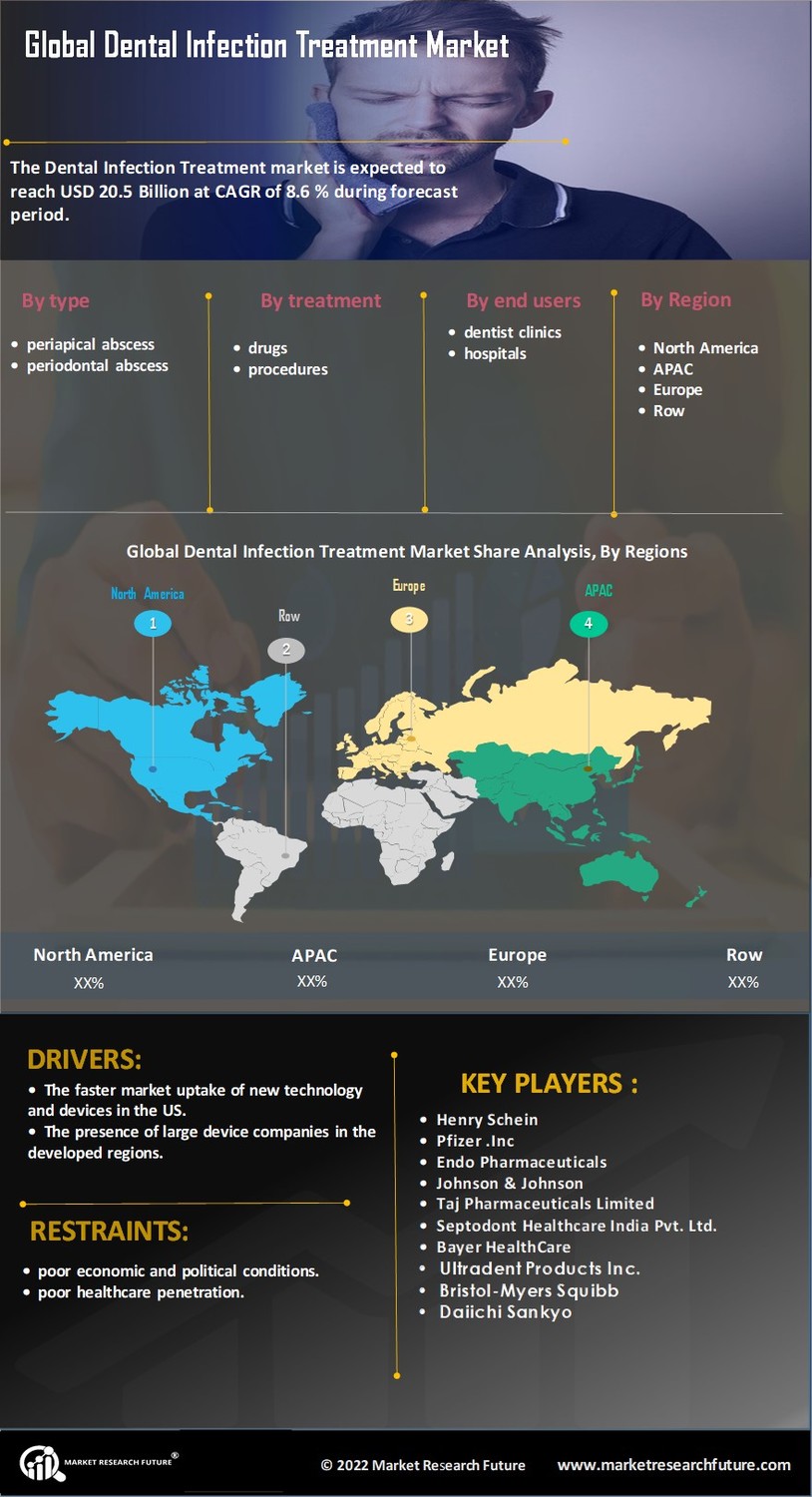 Global Dental Infection Treatment Market

The Dental Infection Treatment market is expected to reach USD 20.5 Billion at CAGR of 8.6 % during forecast period.

By type
• periapical abscess
• periodontal abscess

By treatment
• drugs
• procedures

By end users
• dentist clinics
• hospitals

By Region
• North America
• APAC
• Europe
• Row

Global Dental Infection Treatment Market Share Analysis, By Regions

North America
1
Row
2
Europe
3
APAC
4

| North America | APAC | Europe | Row |
|---|---|---|---|
| XX% | XX% | XX% | XX% |

DRIVERS:
• The faster market uptake of new technology and devices in the US.
• The presence of large device companies in the developed regions.

RESTRAINTS:
• poor economic and political conditions.
• poor healthcare penetration.

KEY PLAYERS :
• Henry Schein
• Pfizer .Inc
• Endo Pharmaceuticals
• Johnson & Johnson
• Taj Pharmaceuticals Limited
• Septodont Healthcare India Pvt. Ltd.
• Bayer HealthCare
• Ultradent Products Inc.
• Bristol-Myers Squibb
• Daiichi Sankyo

MARKET RESEARCH FUTURE®
© 2022 Market Research Future
www.marketresearchfuture.com