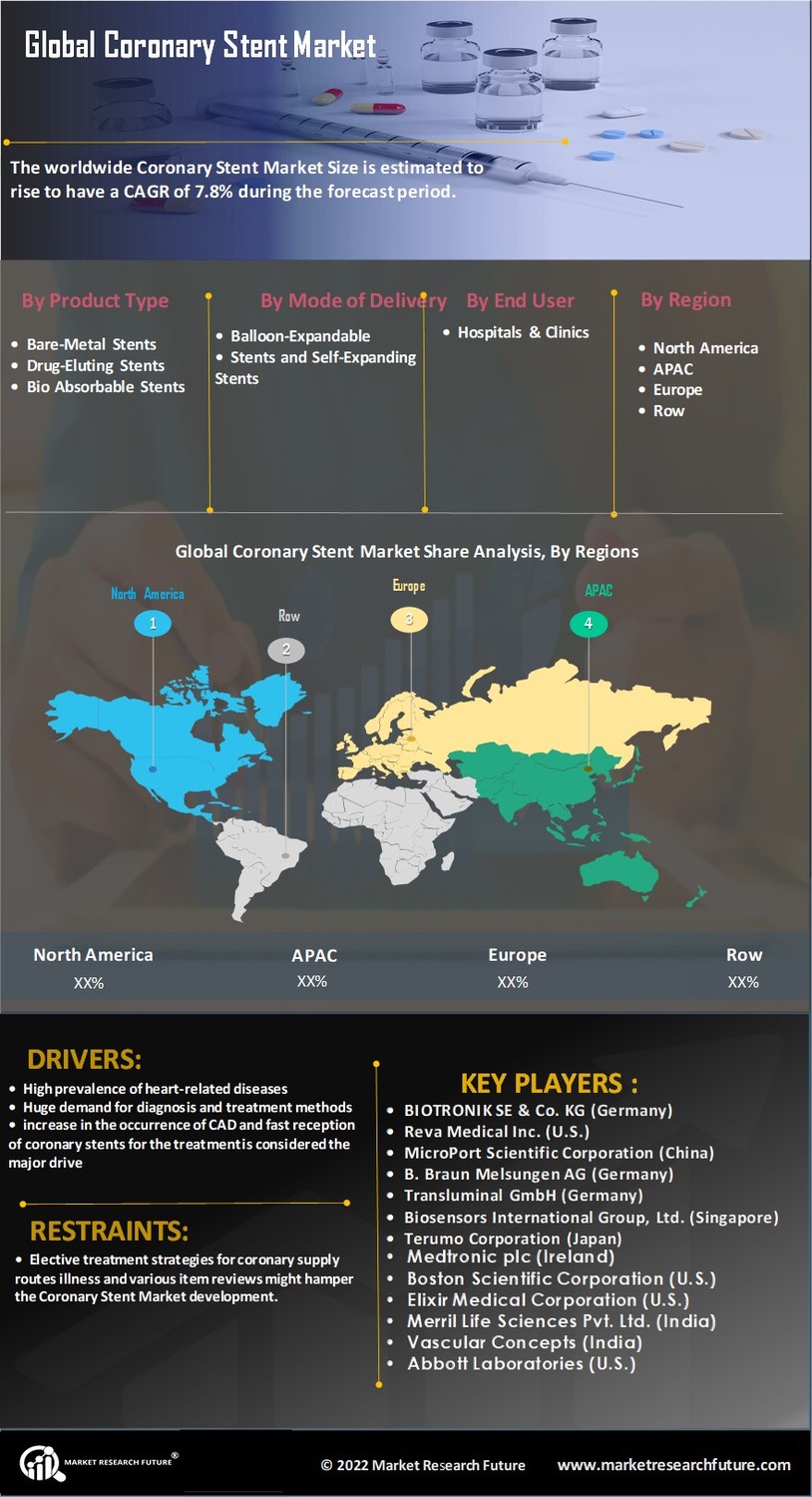 Global Coronary Stent Market

The worldwide Coronary Stent Market Size is estimated to rise to have a CAGR of 7.8% during the forecast period.

By Product Type
- Bare-Metal Stents
- Drug-Eluting Stents
- Bio Absorbable Stents

By Mode of Delivery
- Balloon-Expandable
- Stents and Self-Expanding Stents

By End User
- Hospitals & Clinics

By Region
- North America
- APAC
- Europe
- Row

Global Coronary Stent Market Share Analysis, By Regions

North America 1
Row 2
Europe 3
APAC 4

| North America | APAC | Europe | Row |
|---|---|---|---|
| XX% | XX% | XX% | XX% |

DRIVERS:
- High prevalence of heart-related diseases
- Huge demand for diagnosis and treatment methods
- increase in the occurrence of CAD and fast reception of coronary stents for the treatment is considered the major drive

RESTRAINTS:
- Elective treatment strategies for coronary supply routes illness and various item reviews might hamper the Coronary Stent Market development.

KEY PLAYERS :
- BIOTRONIK SE & Co. KG (Germany)
- Reva Medical Inc. (U.S.)
- MicroPort Scientific Corporation (China)
- B. Braun Melsungen AG (Germany)
- Transluminal GmbH (Germany)
- Biosensors International Group, Ltd. (Singapore)
- Terumo Corporation (Japan)
- Medtronic plc (Ireland)
- Boston Scientific Corporation (U.S.)
- Elixir Medical Corporation (U.S.)
- Merril Life Sciences Pvt. Ltd. (India)
- Vascular Concepts (India)
- Abbott Laboratories (U.S.)

MARKET RESEARCH FUTURE®
© 2022 Market Research Future www.marketresearchfuture.com