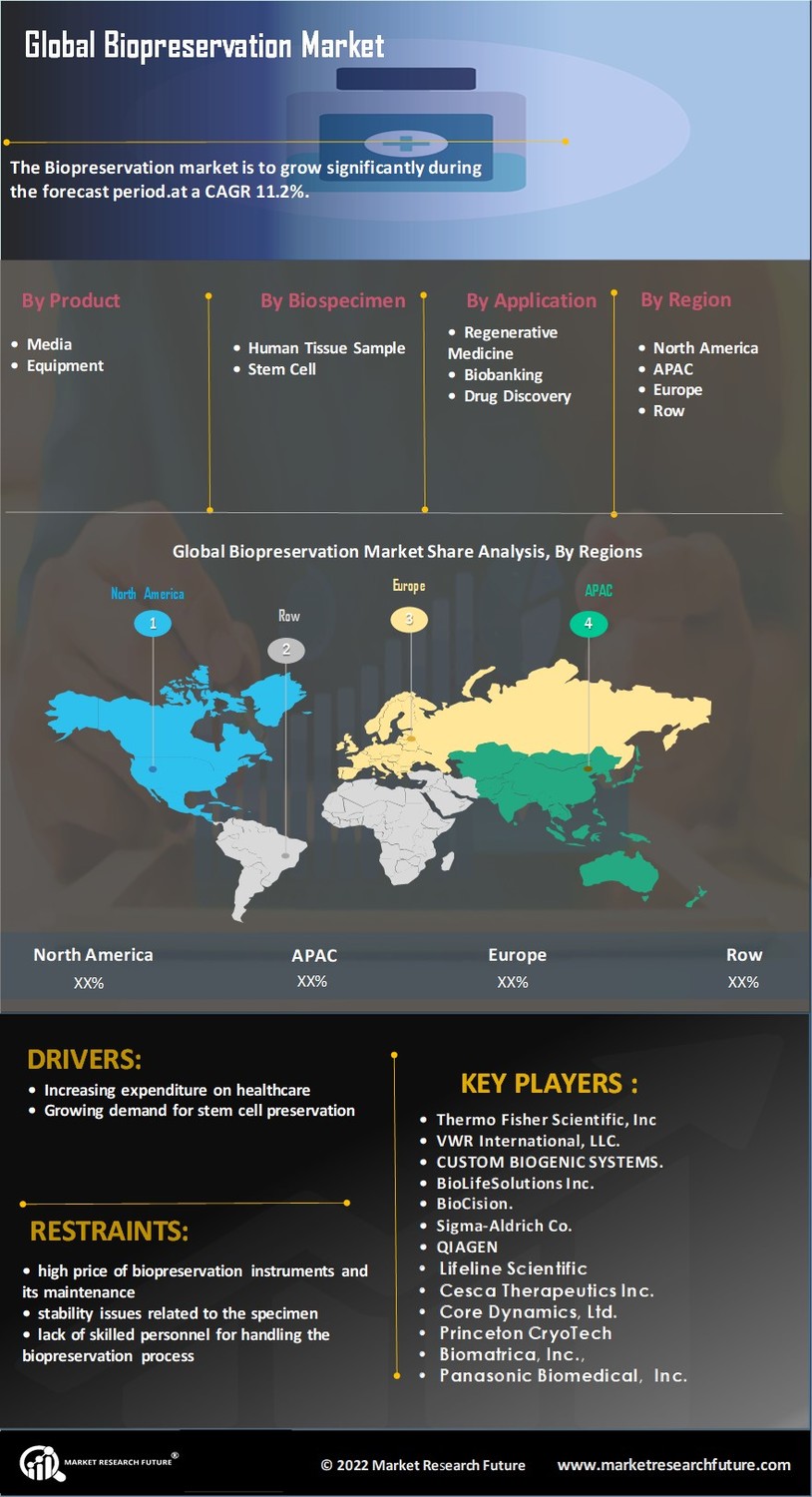 Global Biopreservation Market

The Biopreservation market is to grow significantly during the forecast period.at a CAGR 11.2%.

By Product
• Media
• Equipment

By Biospecimen
• Human Tissue Sample
• Stem Cell

By Application
• Regenerative Medicine
• Biobanking
• Drug Discovery

By Region
• North America
• APAC
• Europe
• Row

Global Biopreservation Market Share Analysis, By Regions

North America
1
Row
2
Europe
3
APAC
4

| North America | APAC | Europe | Row |
|---|---|---|---|
| XX% | XX% | XX% | XX% |

DRIVERS:
• Increasing expenditure on healthcare
• Growing demand for stem cell preservation

RESTRAINTS:
• high price of biopreservation instruments and its maintenance
• stability issues related to the specimen
• lack of skilled personnel for handling the biopreservation process

KEY PLAYERS :
• Thermo Fisher Scientific, Inc
• VWR International, LLC.
• CUSTOM BIOGENIC SYSTEMS.
• BioLifeSolutions Inc.
• BioCision.
• Sigma-Aldrich Co.
• QIAGEN
• Lifeline Scientific
• Cesca Therapeutics Inc.
• Core Dynamics, Ltd.
• Princeton CryoTech
• Biomatrica, Inc.,
• Panasonic Biomedical, Inc.

MARKET RESEARCH FUTURE®
© 2022 Market Research Future
www.marketresearchfuture.com